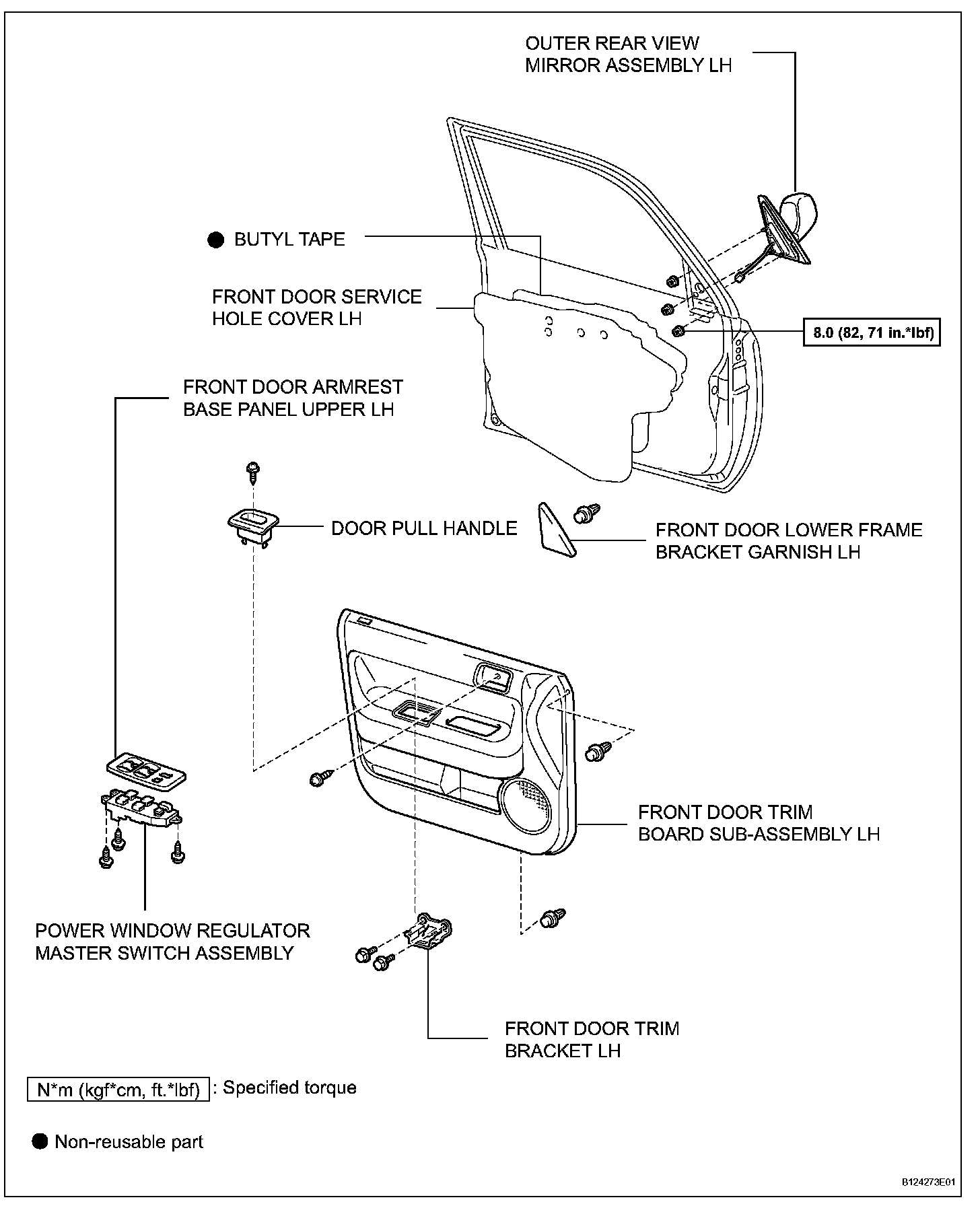 OUTER REAR VIEW MIRROR ASSEMBLY LH

● BUTYL TAPE

FRONT DOOR SERVICE HOLE COVER LH

8.0 (82, 71 in.*lbf)

FRONT DOOR ARMREST BASE PANEL UPPER LH

DOOR PULL HANDLE

FRONT DOOR LOWER FRAME BRACKET GARNISH LH

FRONT DOOR TRIM BOARD SUB-ASSEMBLY LH

POWER WINDOW REGULATOR MASTER SWITCH ASSEMBLY

FRONT DOOR TRIM BRACKET LH

N*m (kgf*cm, ft.*lbf) : Specified torque

● Non-reusable part

B124273E01