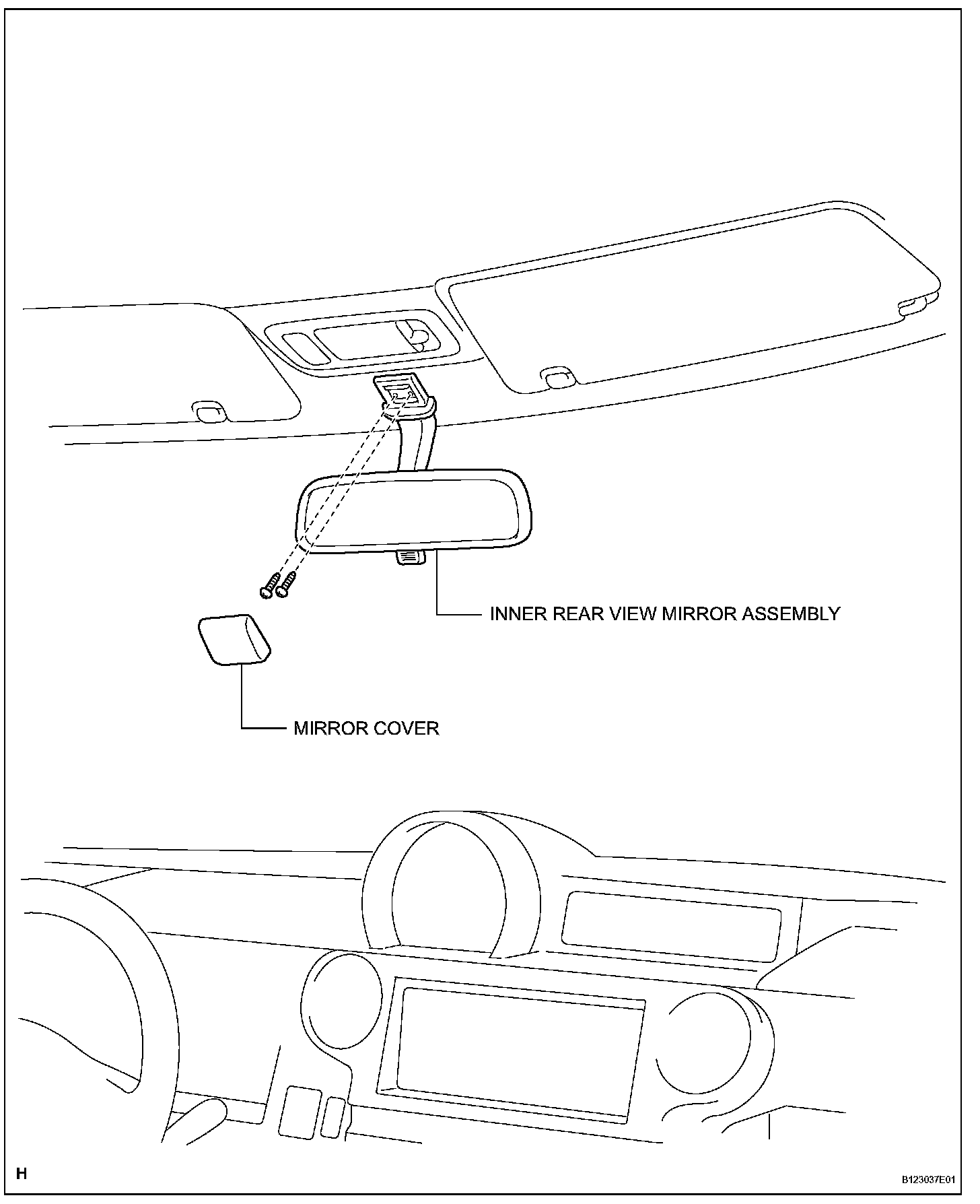 INNER REAR VIEW MIRROR ASSEMBLY

MIRROR COVER

H

B123037E01