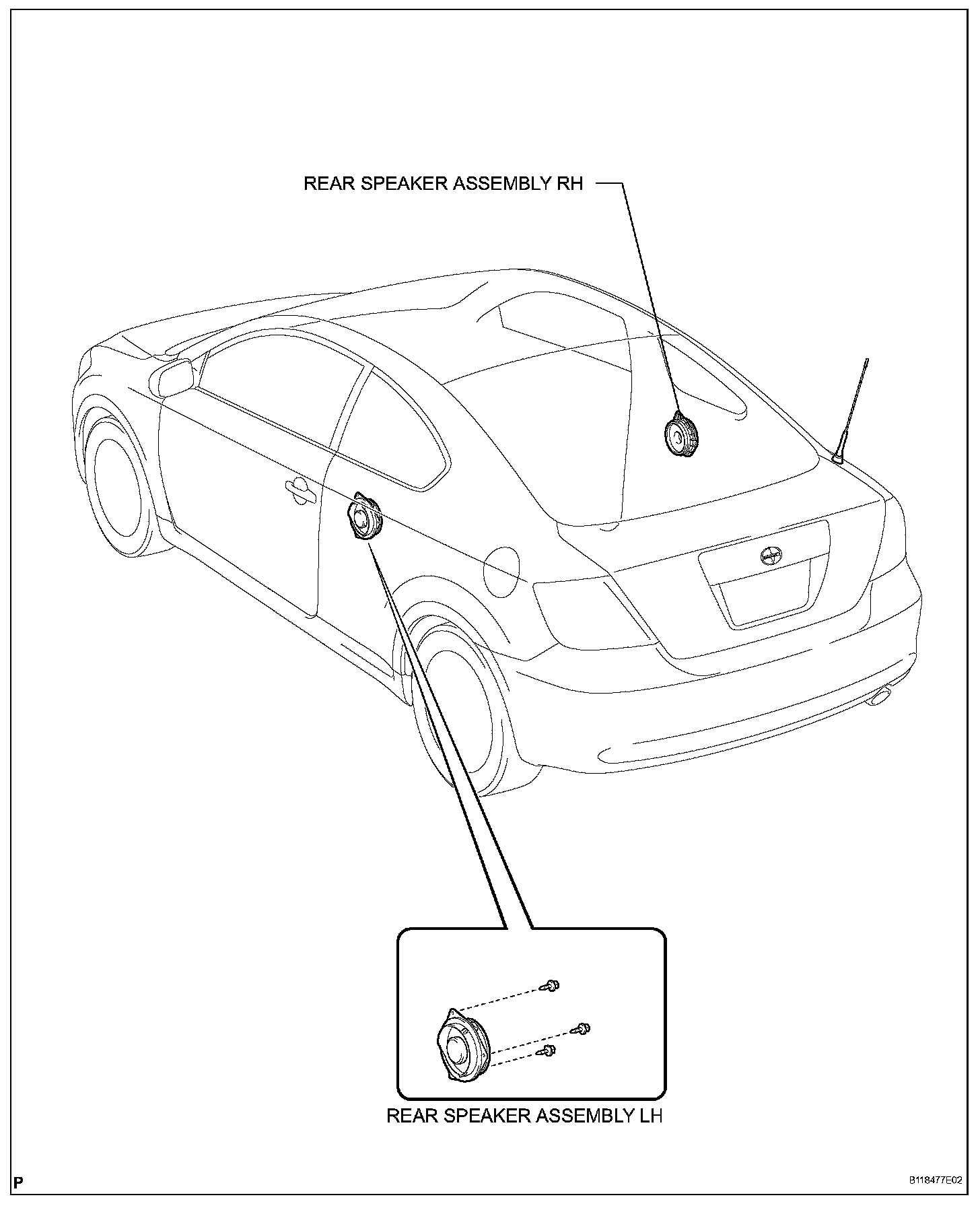 REAR SPEAKER ASSEMBLY RH

REAR SPEAKER ASSEMBLY LH

P

B118477E02