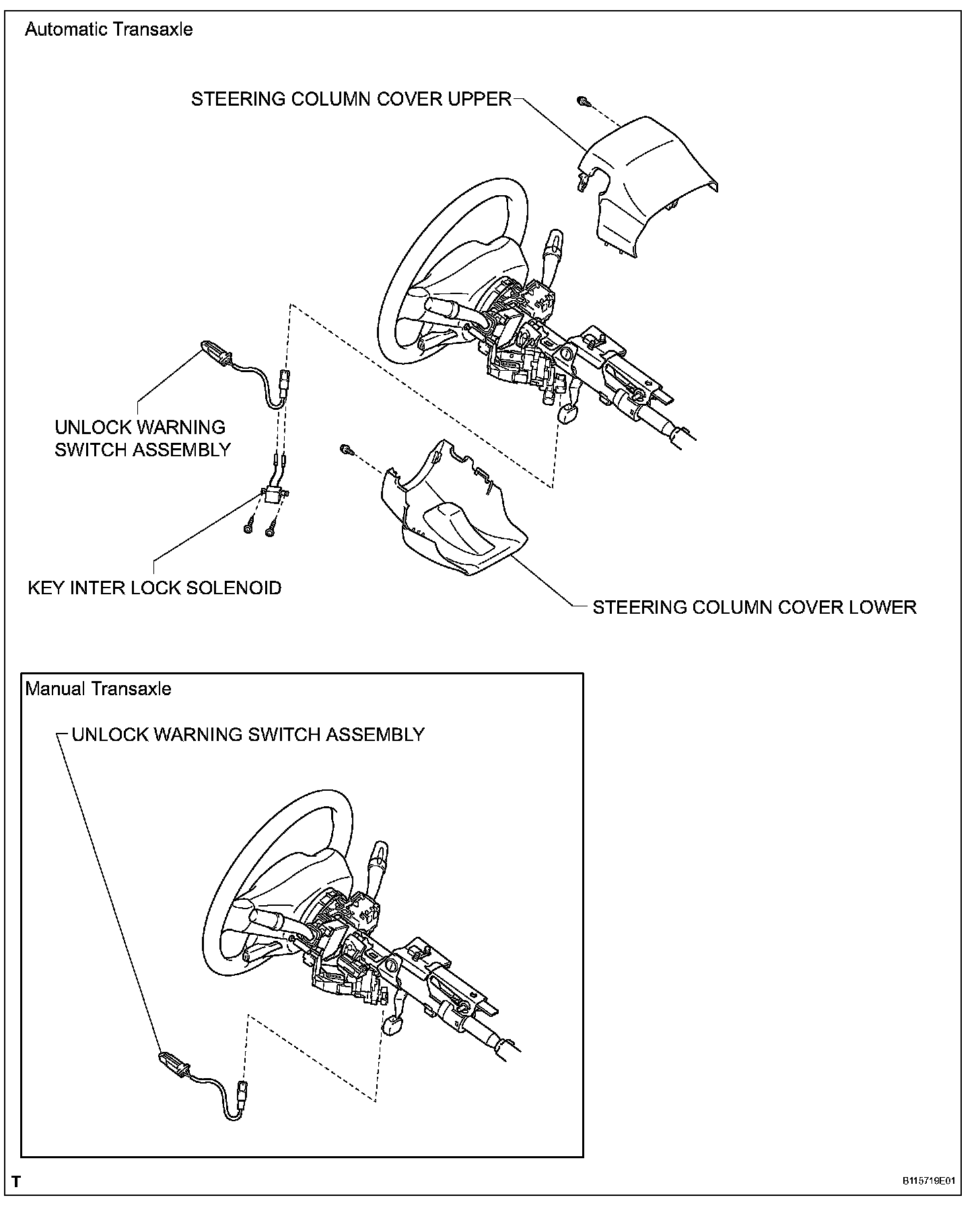 Automatic Transaxle

STEERING COLUMN COVER UPPER

UNLOCK WARNING SWITCH ASSEMBLY

KEY INTER LOCK SOLENOID

STEERING COLUMN COVER LOWER

Manual Transaxle

UNLOCK WARNING SWITCH ASSEMBLY

T

B115719E01