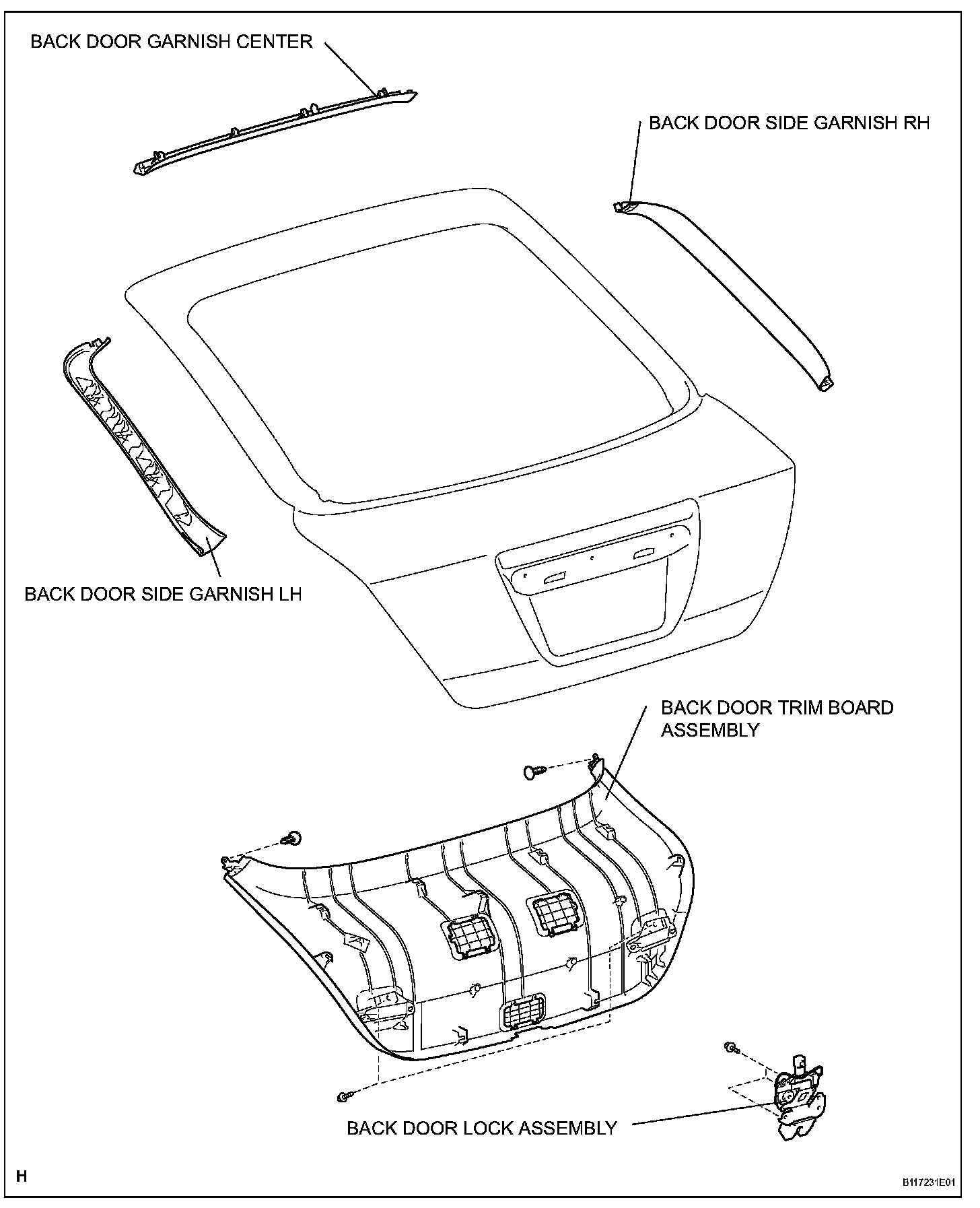 BACK DOOR GARNISH CENTER

BACK DOOR SIDE GARNISH RH

BACK DOOR SIDE GARNISH LH

BACK DOOR TRIM BOARD ASSEMBLY

BACK DOOR LOCK ASSEMBLY

H

B117231E01