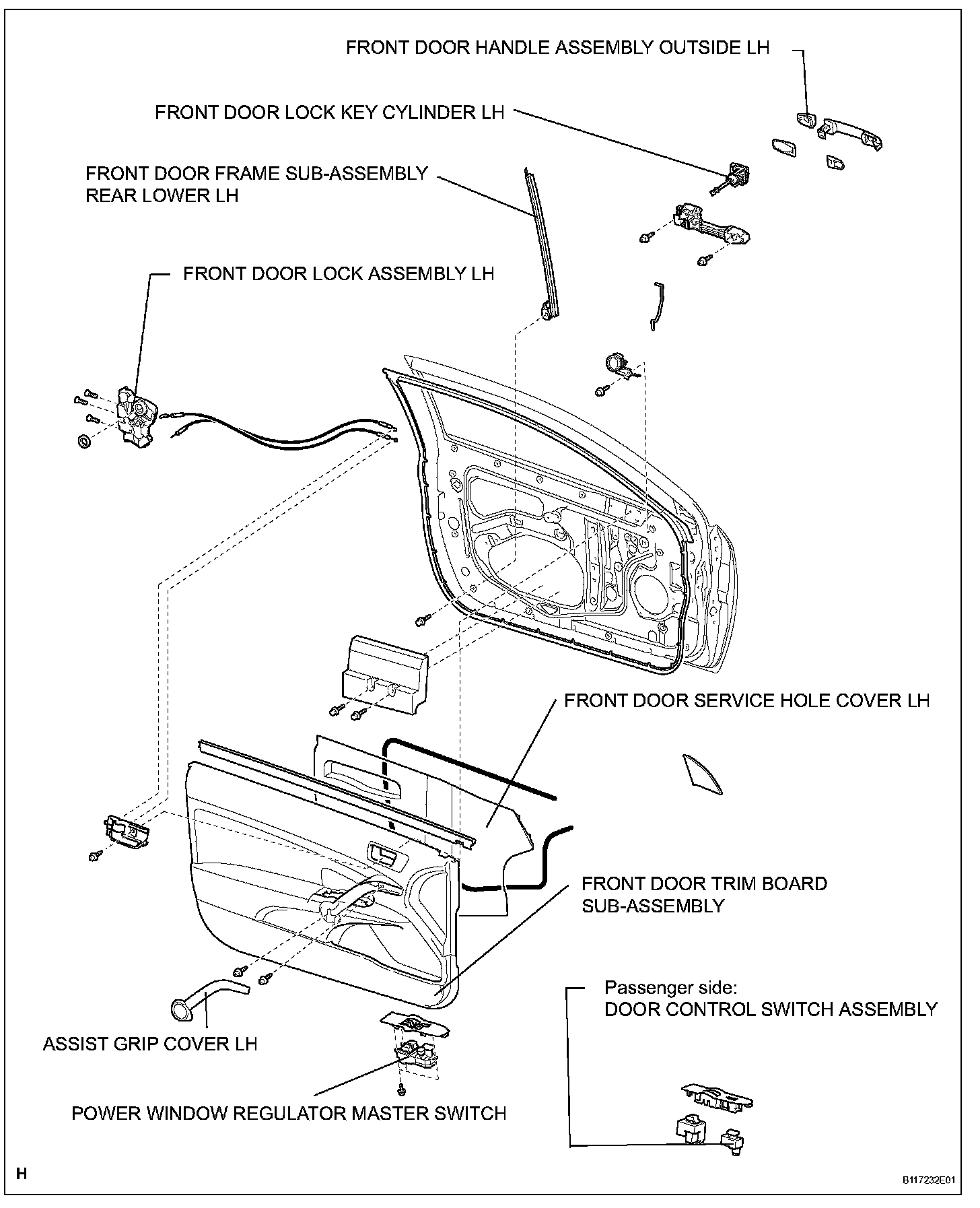 FRONT DOOR HANDLE ASSEMBLY OUTSIDE LH

FRONT DOOR LOCK KEY CYLINDER LH

FRONT DOOR FRAME SUB-ASSEMBLY REAR LOWER LH

FRONT DOOR LOCK ASSEMBLY LH

FRONT DOOR SERVICE HOLE COVER LH

FRONT DOOR TRIM BOARD SUB-ASSEMBLY

Passenger side:
DOOR CONTROL SWITCH ASSEMBLY

ASSIST GRIP COVER LH

POWER WINDOW REGULATOR MASTER SWITCH

H

B117232E01