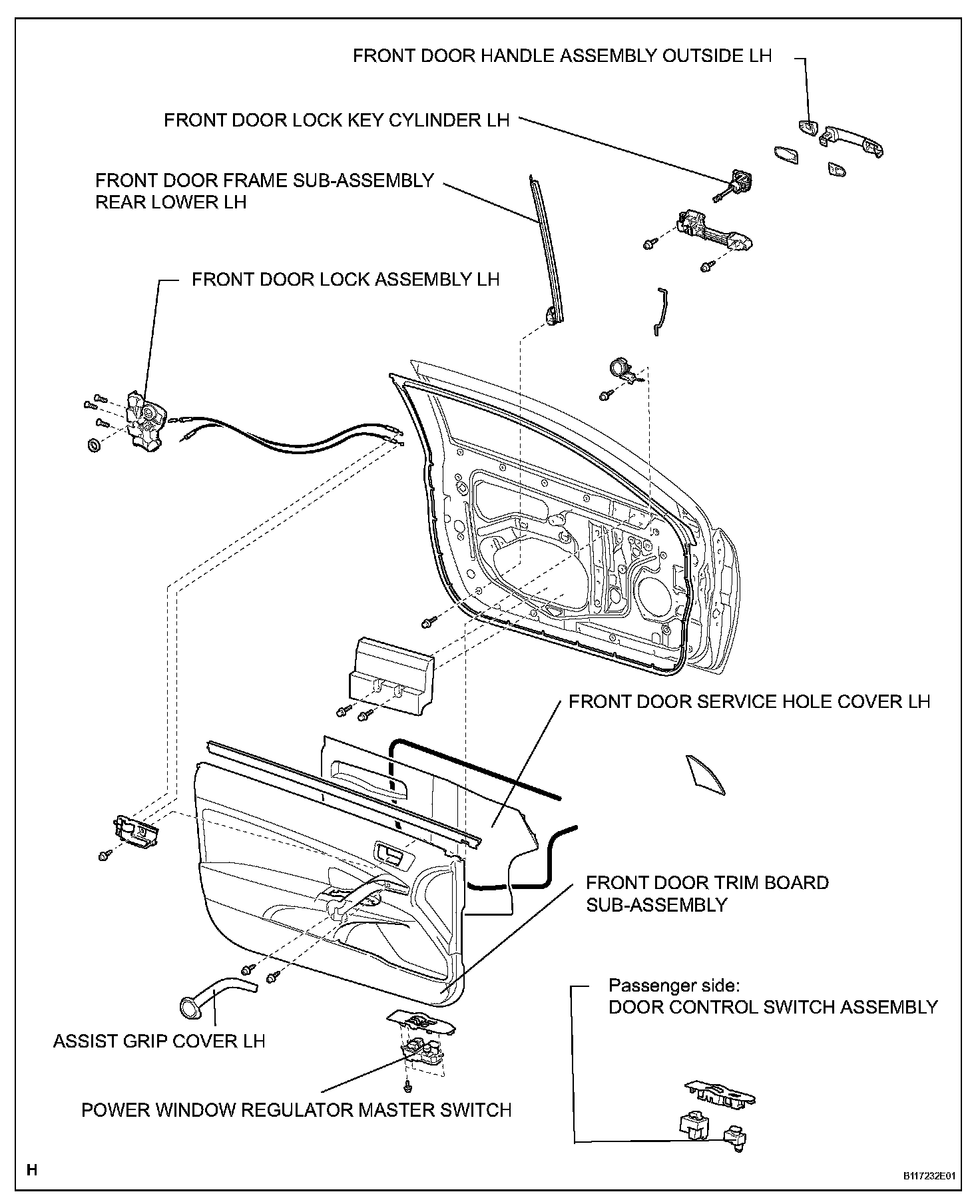 FRONT DOOR HANDLE ASSEMBLY OUTSIDE LH

FRONT DOOR LOCK KEY CYLINDER LH

FRONT DOOR FRAME SUB-ASSEMBLY REAR LOWER LH

FRONT DOOR LOCK ASSEMBLY LH

FRONT DOOR SERVICE HOLE COVER LH

FRONT DOOR TRIM BOARD SUB-ASSEMBLY

Passenger side:
DOOR CONTROL SWITCH ASSEMBLY

ASSIST GRIP COVER LH

POWER WINDOW REGULATOR MASTER SWITCH

H

B117232E01