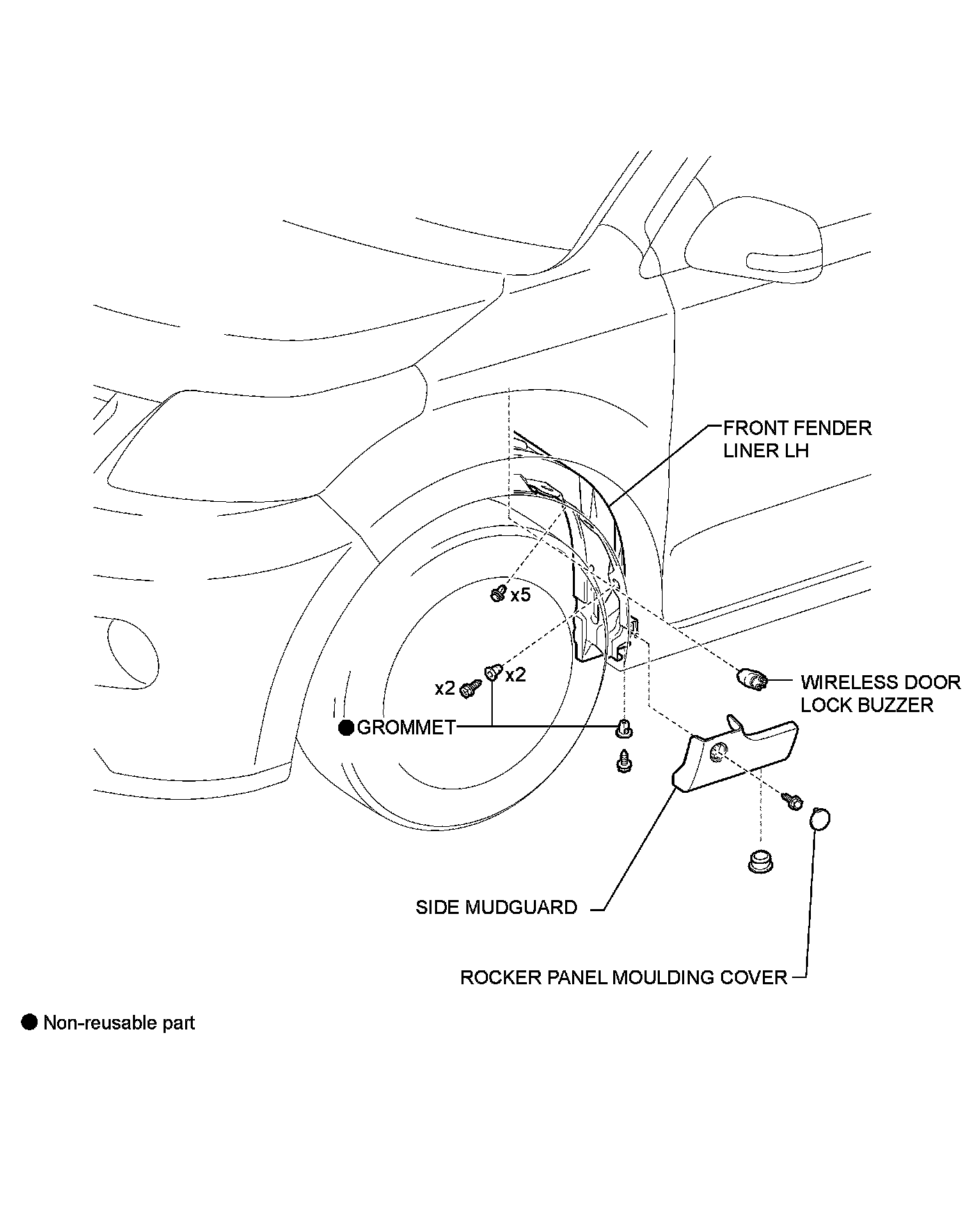 FRONT FENDER LINER LH

x5

x2

x2

WIRELESS DOOR LOCK BUZZER

● GROMMET

SIDE MUDGUARD

ROCKER PANEL MOULDING COVER

● Non-reusable part