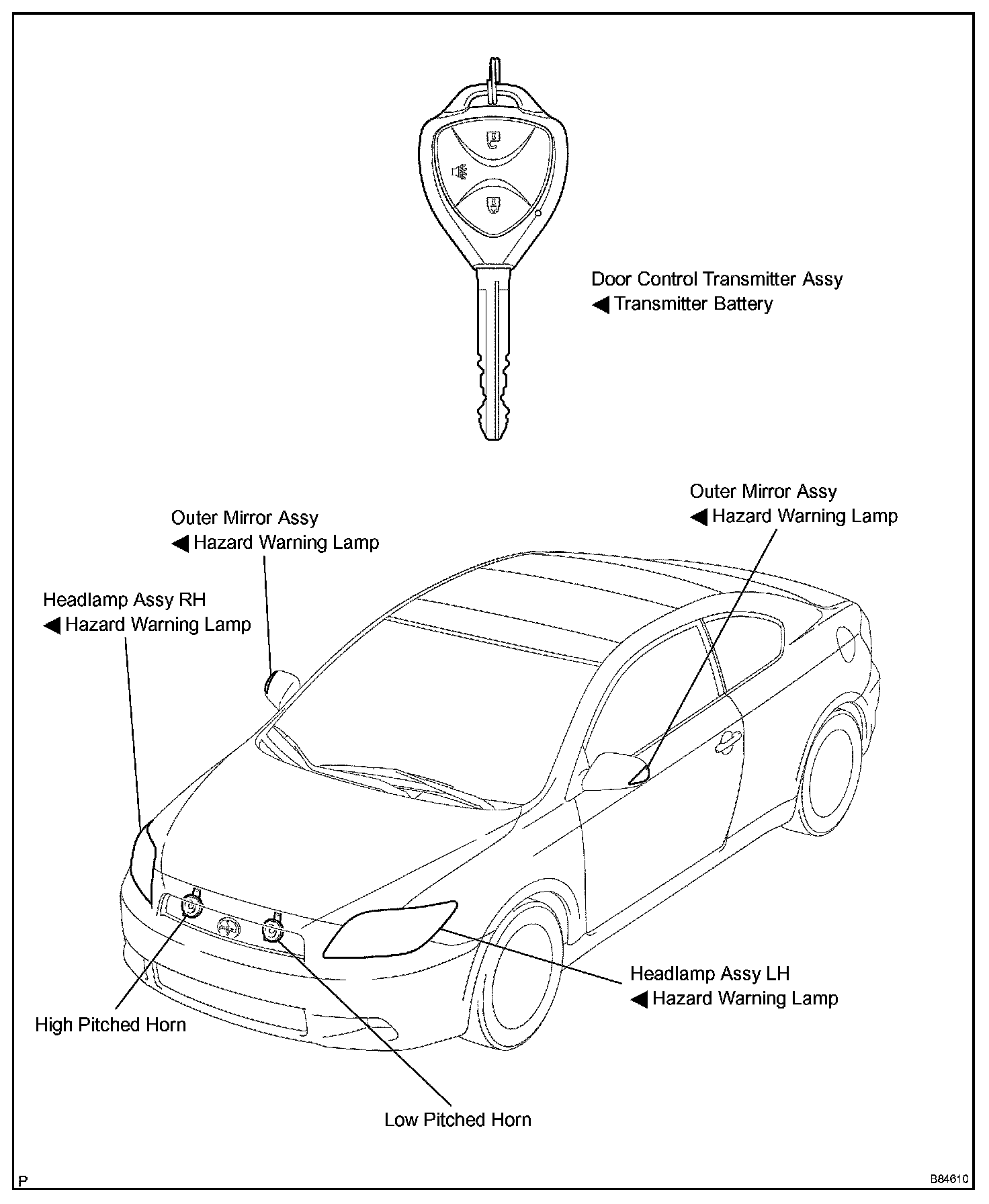 Door Control Transmitter Assy
◀ Transmitter Battery

Outer Mirror Assy
◀ Hazard Warning Lamp

Outer Mirror Assy
◀ Hazard Warning Lamp

Headlamp Assy RH
◀ Hazard Warning Lamp

Headlamp Assy LH
◀ Hazard Warning Lamp

High Pitched Horn

Low Pitched Horn

P

B84610