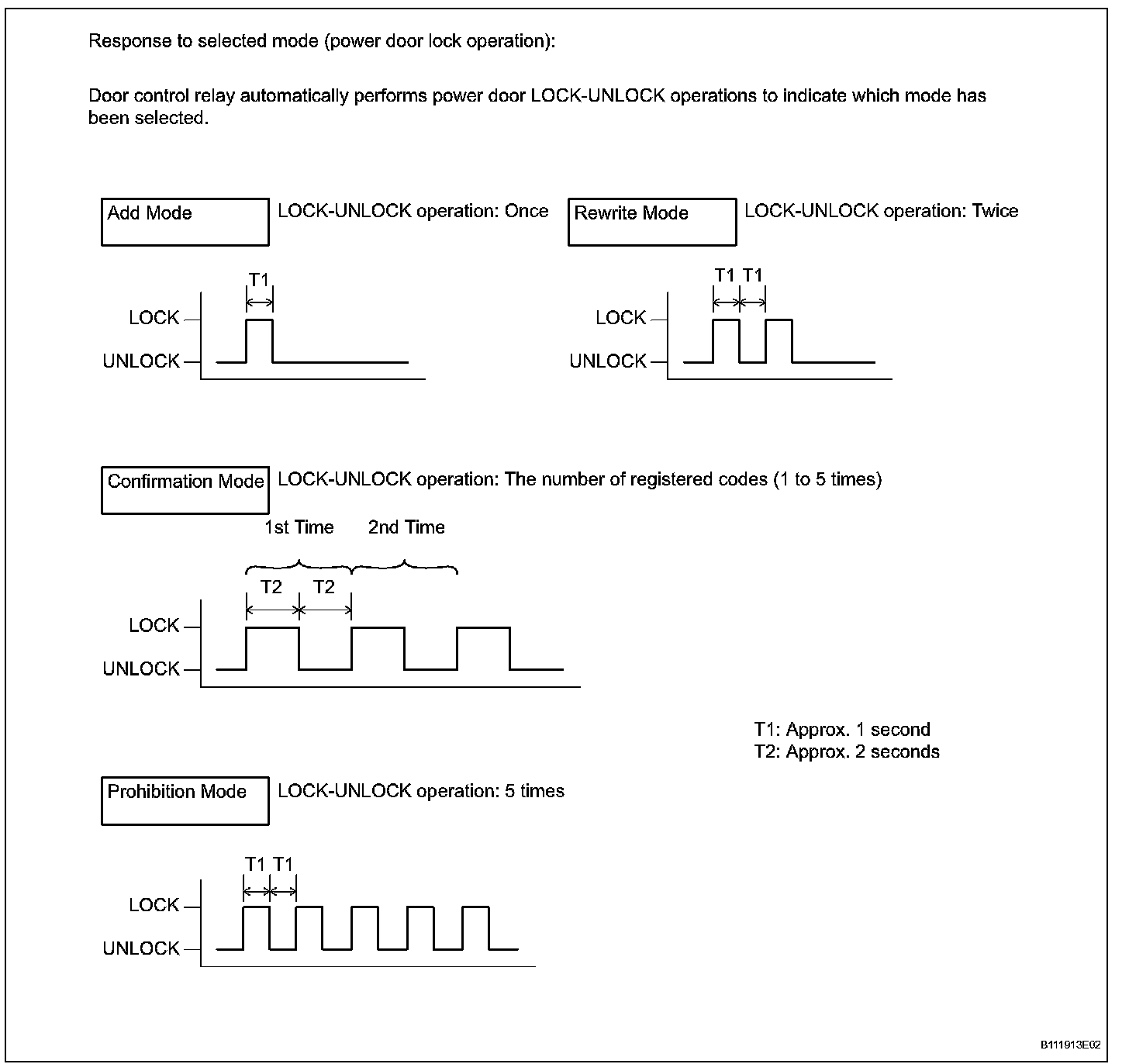 Response to selected mode (power door lock operation):

Door control relay automatically performs power door LOCK-UNLOCK operations to indicate which mode has been selected.

Add Mode

LOCK-UNLOCK operation: Once

T1

LOCK

UNLOCK

Rewrite Mode

LOCK-UNLOCK operation: Twice

T1 T1

LOCK

UNLOCK

Confirmation Mode

LOCK-UNLOCK operation: The number of registered codes (1 to 5 times)

1st Time 2nd Time

T2 T2

LOCK

UNLOCK

T1: Approx. 1 second
T2: Approx. 2 seconds

Prohibition Mode

LOCK-UNLOCK operation: 5 times

T1 T1

LOCK

UNLOCK

B111913E02