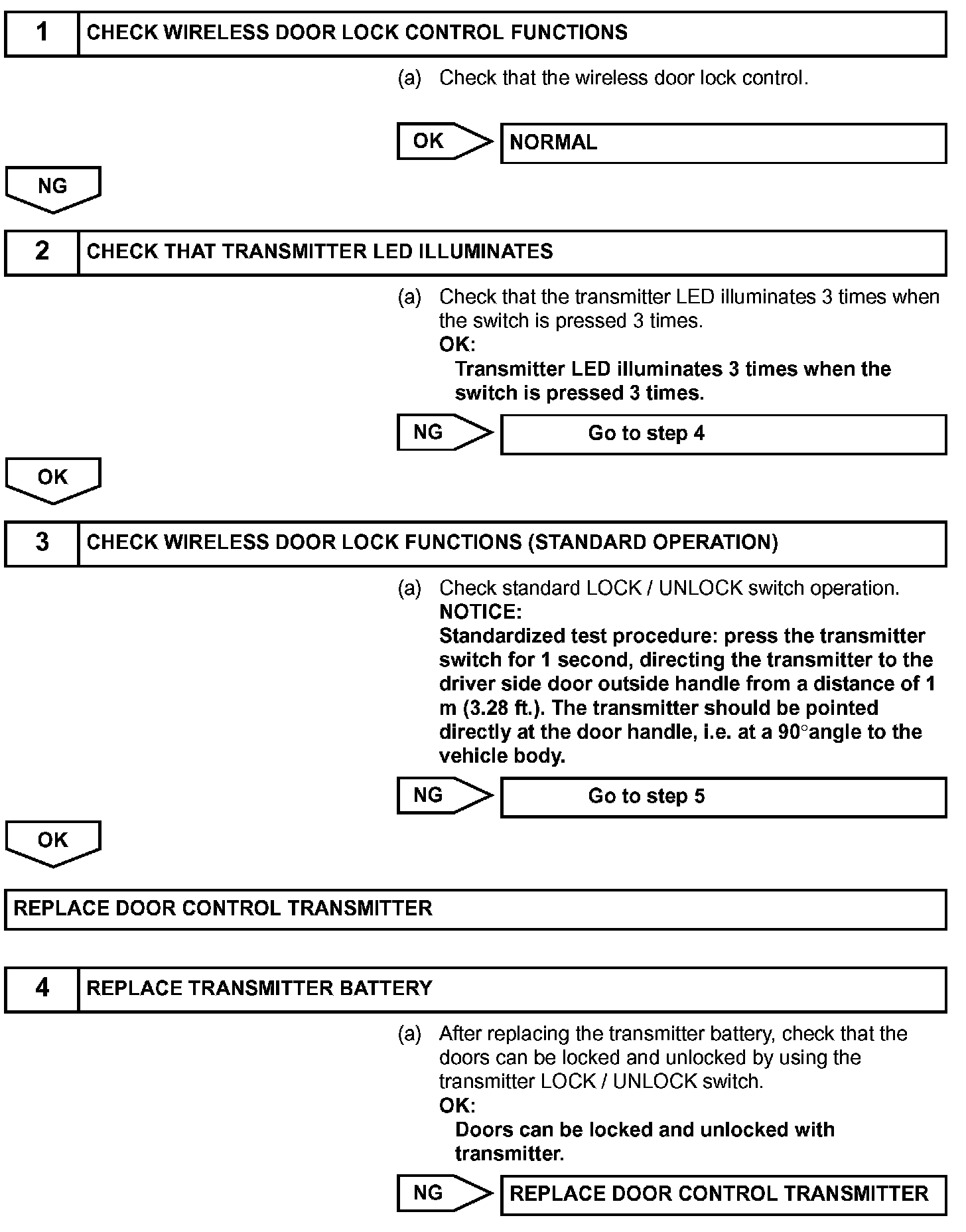 1 CHECK WIRELESS DOOR LOCK CONTROL FUNCTIONS

(a) Check that the wireless door lock control.

OK NORMAL

NG

2 CHECK THAT TRANSMITTER LED ILLUMINATES

(a) Check that the transmitter LED illuminates 3 times when the switch is pressed 3 times.
OK:
Transmitter LED illuminates 3 times when the switch is pressed 3 times.

NG Go to step 4

OK

3 CHECK WIRELESS DOOR LOCK FUNCTIONS (STANDARD OPERATION)

(a) Check standard LOCK / UNLOCK switch operation.
NOTICE:
Standardized test procedure: press the transmitter switch for 1 second, directing the transmitter to the driver side door outside handle from a distance of 1 m (3.28 ft.). The transmitter should be pointed directly at the door handle, i.e. at a 90°angle to the vehicle body.

NG Go to step 5

OK

REPLACE DOOR CONTROL TRANSMITTER

4 REPLACE TRANSMITTER BATTERY

(a) After replacing the transmitter battery, check that the doors can be locked and unlocked by using the transmitter LOCK / UNLOCK switch.
OK:
Doors can be locked and unlocked with transmitter.

NG REPLACE DOOR CONTROL TRANSMITTER