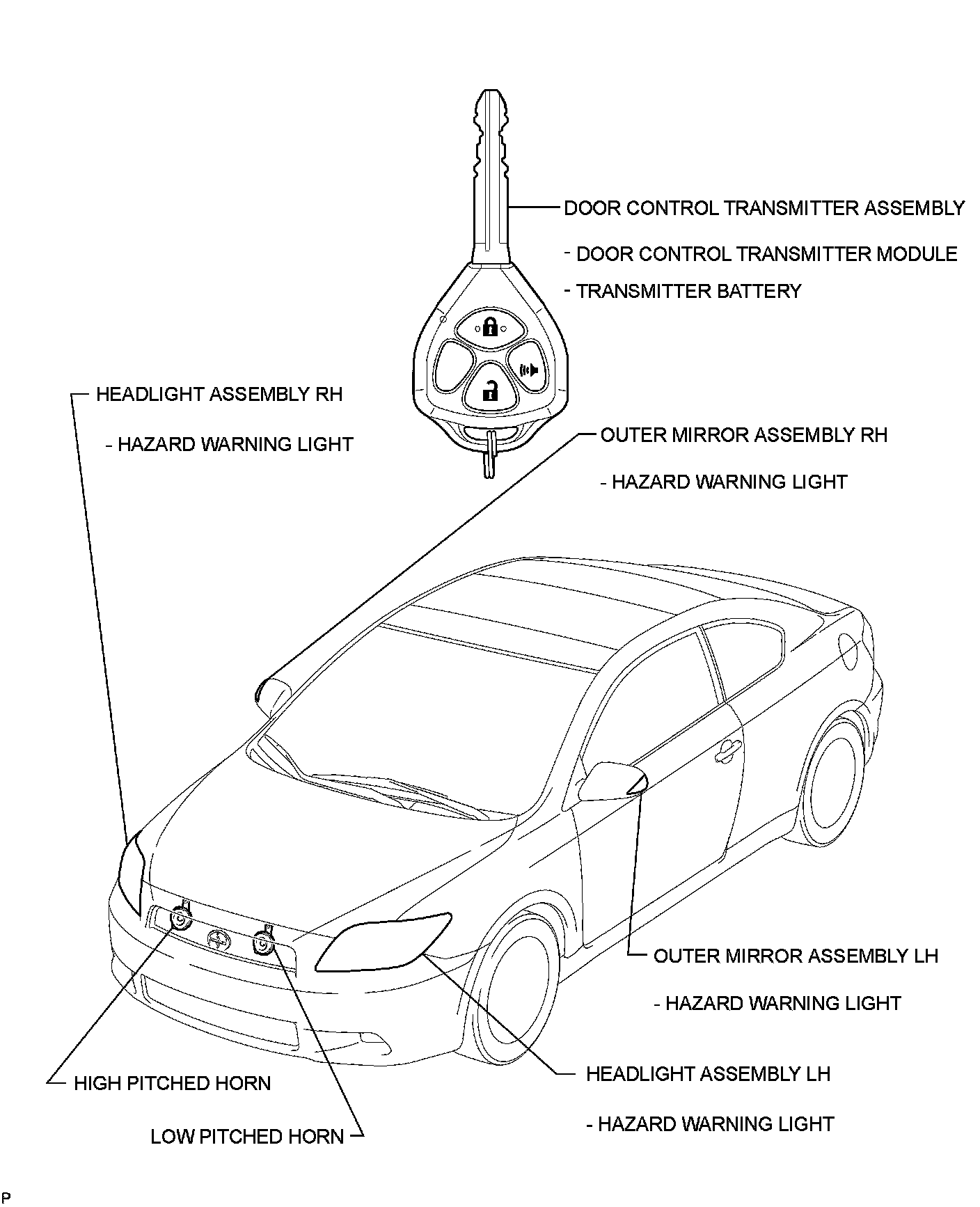 DOOR CONTROL TRANSMITTER ASSEMBLY

- DOOR CONTROL TRANSMITTER MODULE

- TRANSMITTER BATTERY

HEADLIGHT ASSEMBLY RH

- HAZARD WARNING LIGHT

OUTER MIRROR ASSEMBLY RH

- HAZARD WARNING LIGHT

OUTER MIRROR ASSEMBLY LH

- HAZARD WARNING LIGHT

HEADLIGHT ASSEMBLY LH

- HAZARD WARNING LIGHT

HIGH PITCHED HORN

LOW PITCHED HORN

P