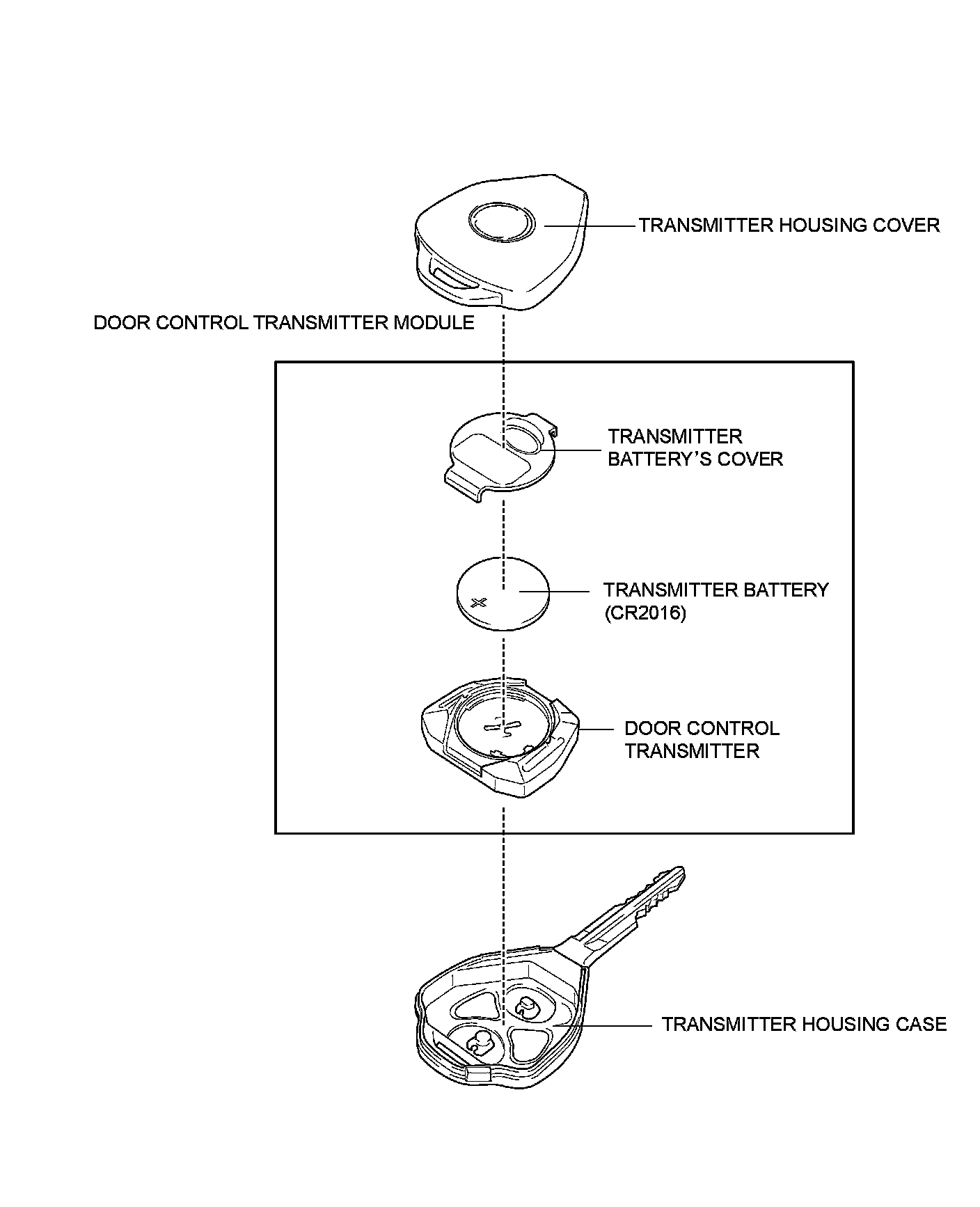 TRANSMITTER HOUSING COVER

DOOR CONTROL TRANSMITTER MODULE

TRANSMITTER BATTERY'S COVER

TRANSMITTER BATTERY (CR2016)

DOOR CONTROL TRANSMITTER

TRANSMITTER HOUSING CASE