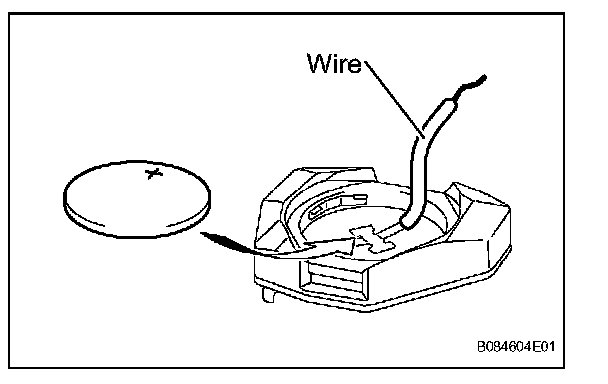 Wire

+

B084604E01