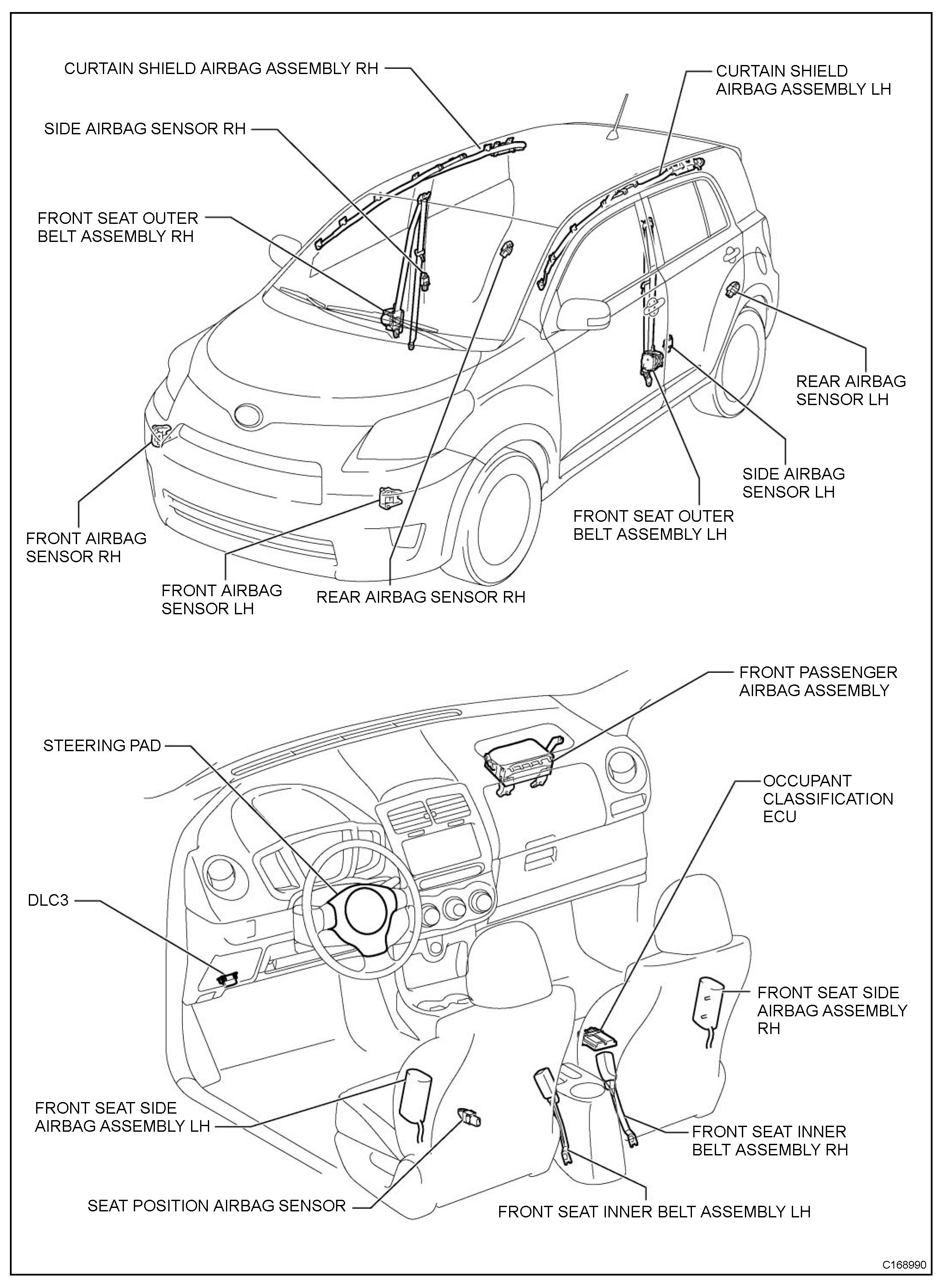 CURTAIN SHIELD AIRBAG ASSEMBLY RH

CURTAIN SHIELD AIRBAG ASSEMBLY LH

SIDE AIRBAG SENSOR RH

FRONT SEAT OUTER BELT ASSEMBLY RH

REAR AIRBAG SENSOR LH

SIDE AIRBAG SENSOR LH

FRONT SEAT OUTER BELT ASSEMBLY LH

FRONT AIRBAG SENSOR RH

FRONT AIRBAG SENSOR LH

REAR AIRBAG SENSOR RH

FRONT PASSENGER AIRBAG ASSEMBLY

STEERING PAD

OCCUPANT CLASSIFICATION ECU

DLC3

FRONT SEAT SIDE AIRBAG ASSEMBLY RH

FRONT SEAT SIDE AIRBAG ASSEMBLY LH

FRONT SEAT INNER BELT ASSEMBLY RH

SEAT POSITION AIRBAG SENSOR

FRONT SEAT INNER BELT ASSEMBLY LH

C168990