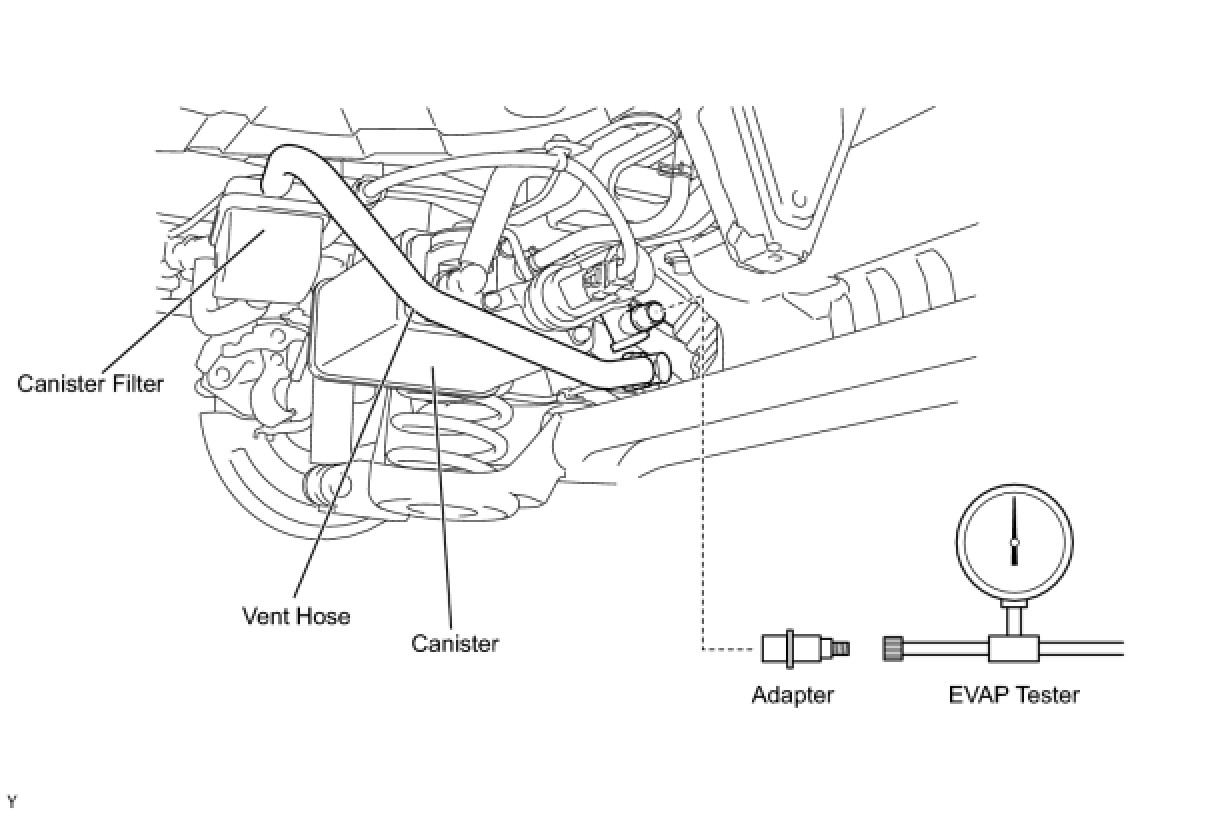 Canister Filter

Vent Hose

Canister

Adapter

EVAP Tester

Y