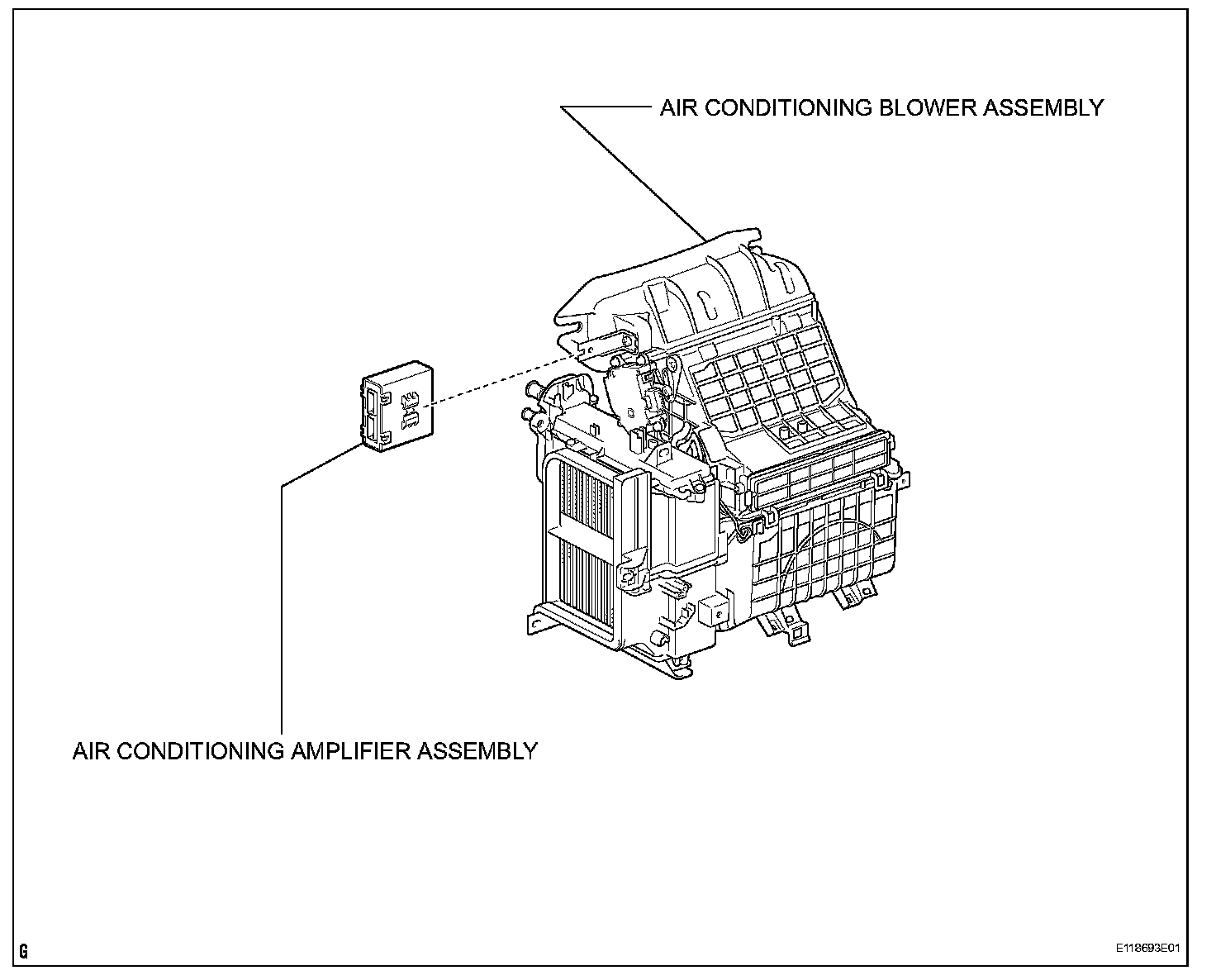 AIR CONDITIONING BLOWER ASSEMBLY

AIR CONDITIONING AMPLIFIER ASSEMBLY

G

E118693E01