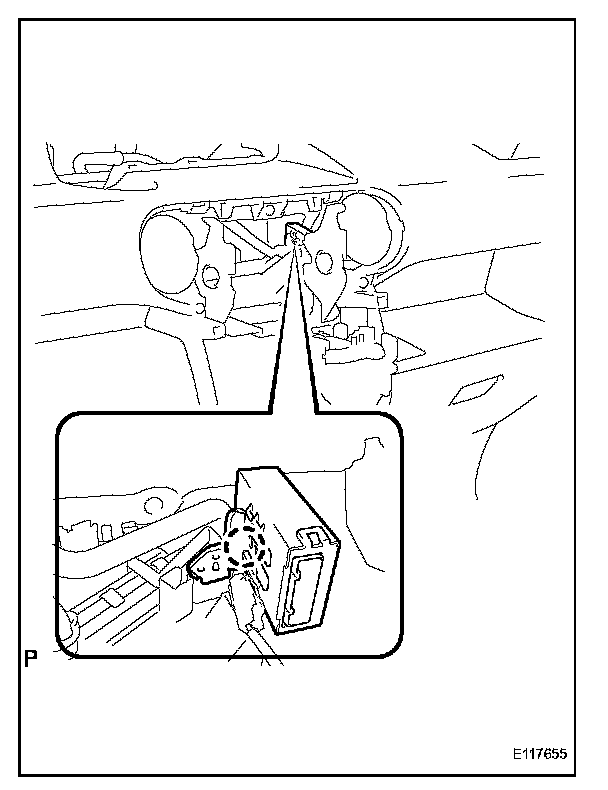 P

E117655