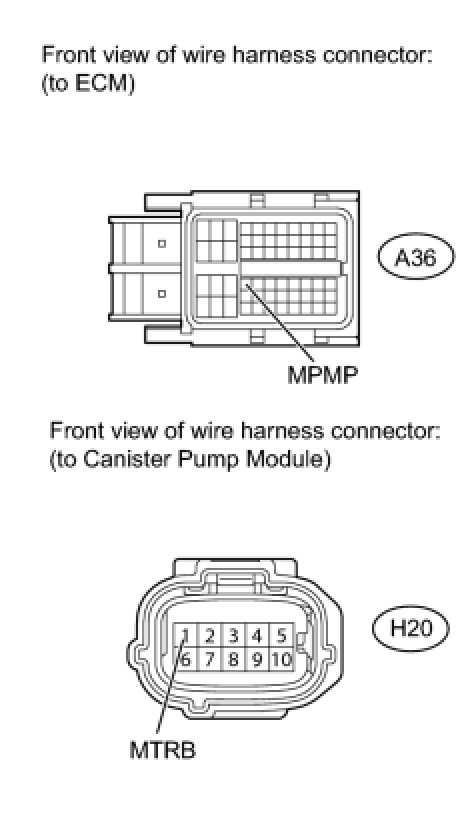 Front view of wire harness connector:
(to ECM)

A36

MPMP

Front view of wire harness connector:
(to Canister Pump Module)

1 2 3 4 5
6 7 8 9 10

H20

MTRB