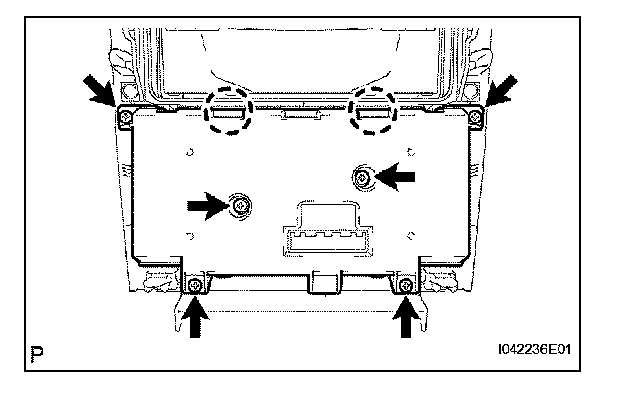 P

I042236E01