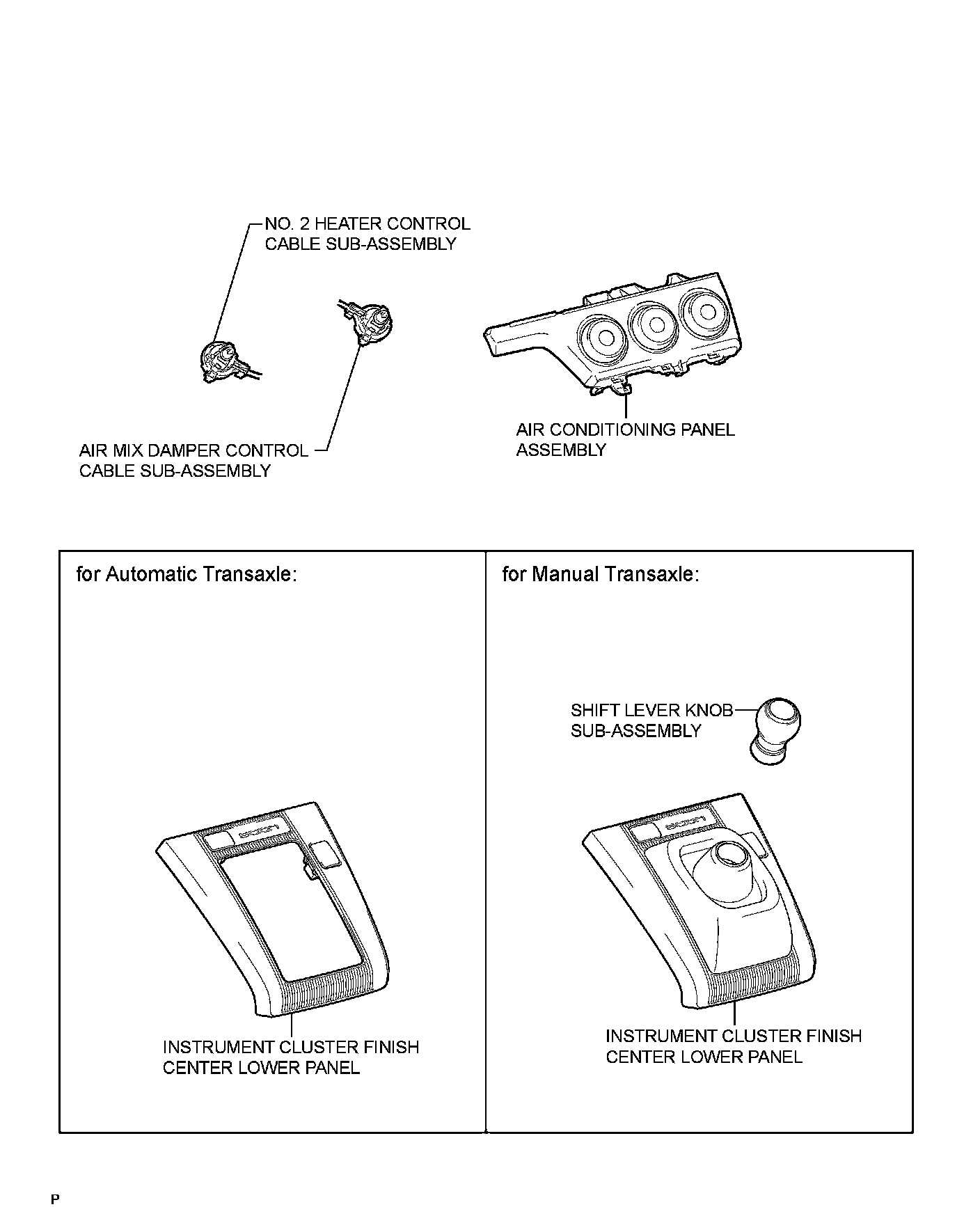 NO. 2 HEATER CONTROL CABLE SUB-ASSEMBLY

AIR MIX DAMPER CONTROL CABLE SUB-ASSEMBLY

AIR CONDITIONING PANEL ASSEMBLY

for Automatic Transaxle:

scion

INSTRUMENT CLUSTER FINISH CENTER LOWER PANEL

for Manual Transaxle:

SHIFT LEVER KNOB SUB-ASSEMBLY

scion

INSTRUMENT CLUSTER FINISH CENTER LOWER PANEL

P