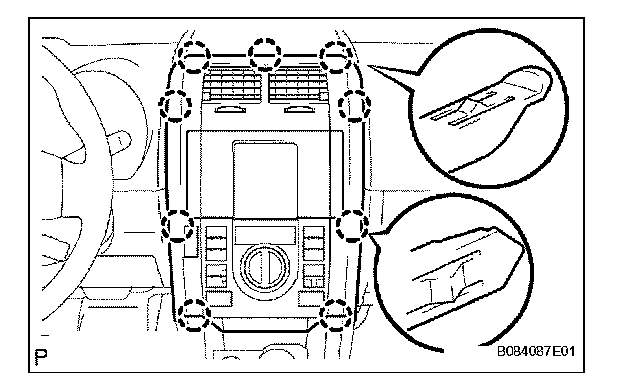 P

B084087E01