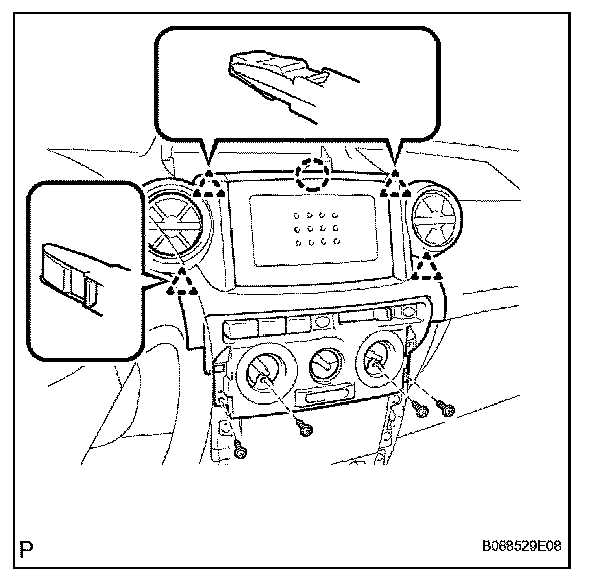 P

B088529E08