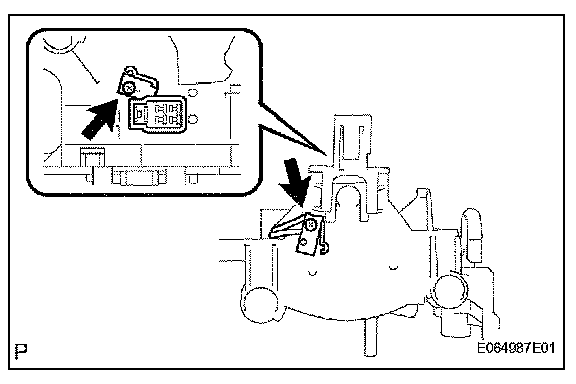 P

E064987E01