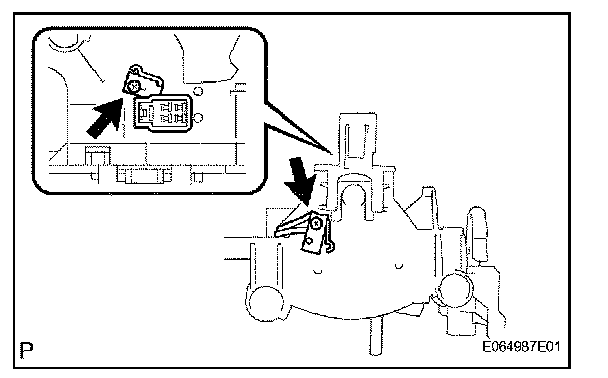 P

E064987E01