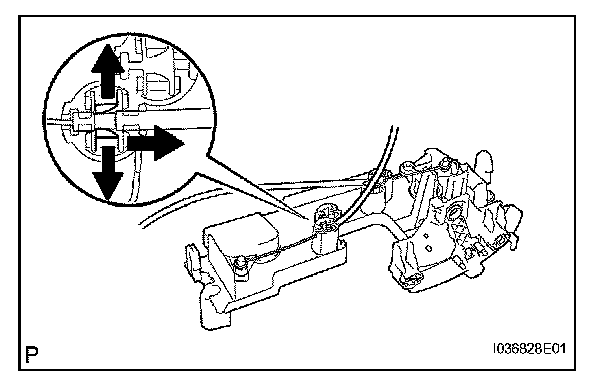 P

I036828E01