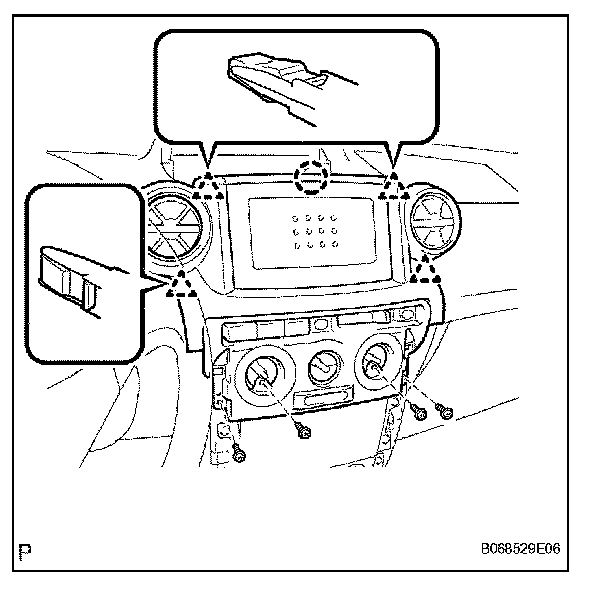 P

B068529E06