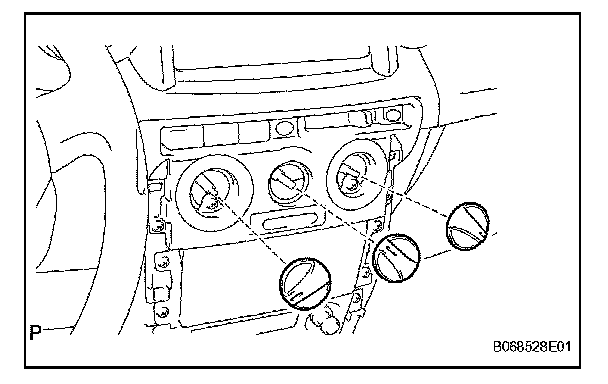 P

B068528E01