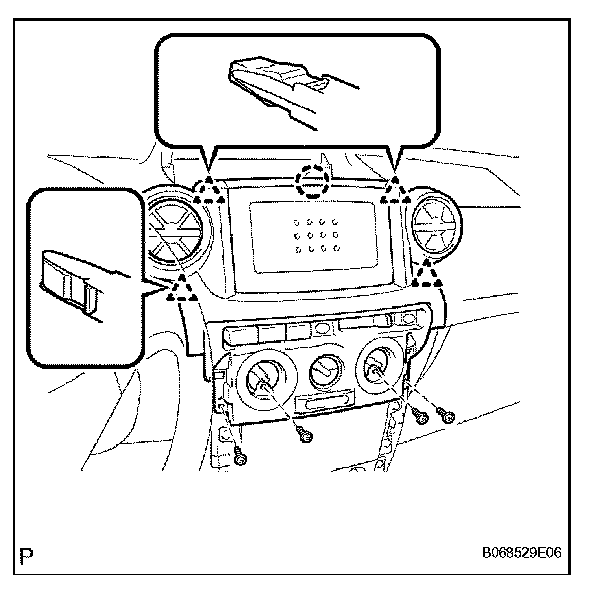 P

B068529E06