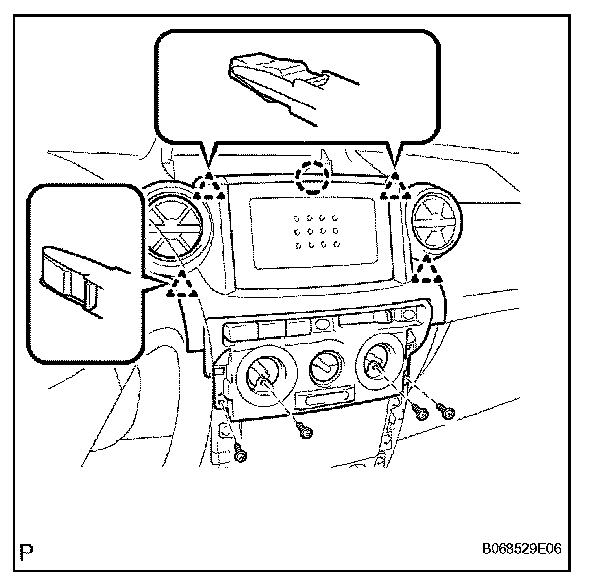 P

B068529E06