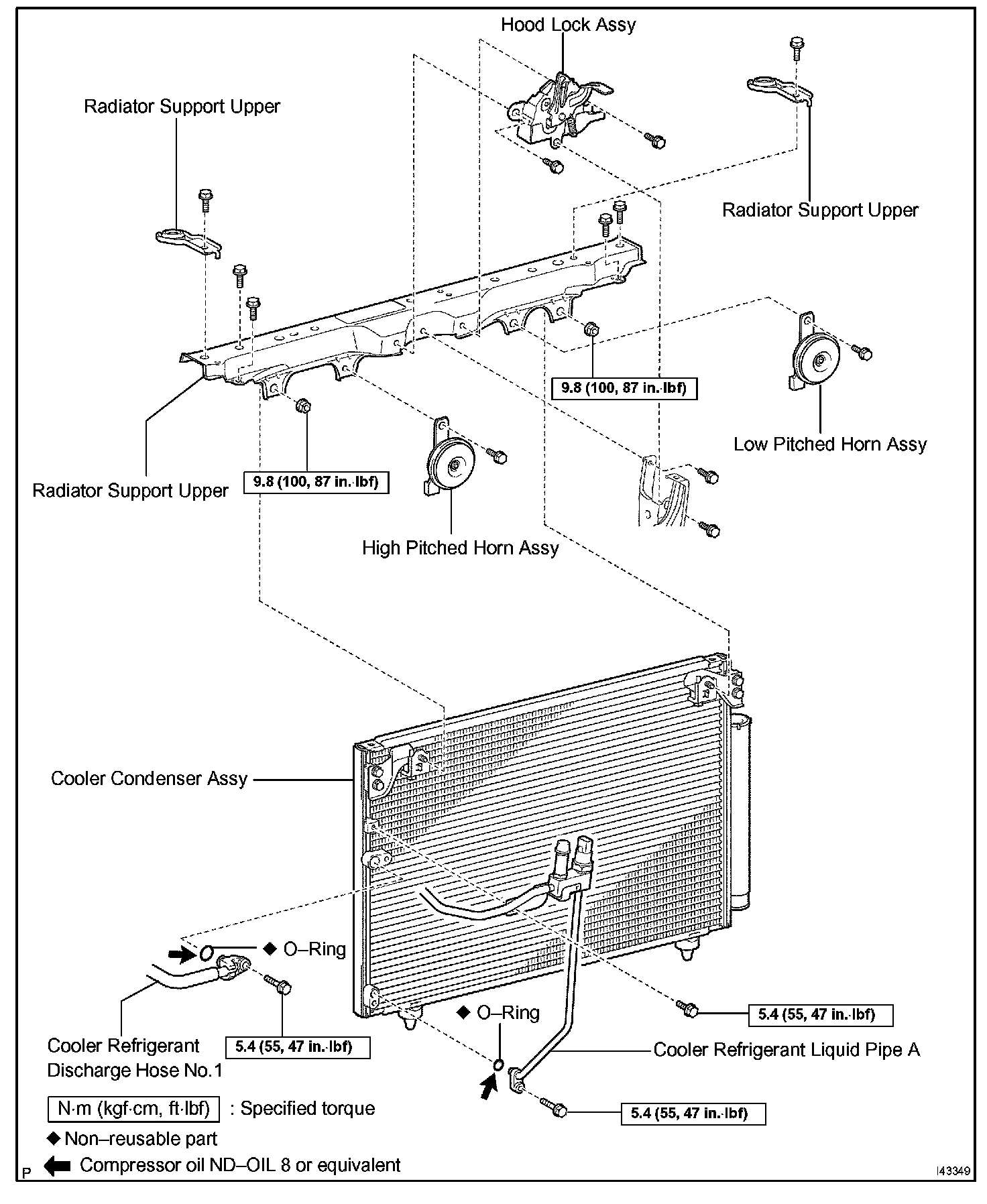 Hood Lock Assy

Radiator Support Upper

Radiator Support Upper

9.8 (100, 87 in.·lbf)

Low Pitched Horn Assy

Radiator Support Upper

9.8 (100, 87 in.·lbf)

High Pitched Horn Assy

Cooler Condenser Assy

◆ O–Ring

◆ O–Ring

5.4 (55, 47 in.·lbf)

Cooler Refrigerant Discharge Hose No.1

5.4 (55, 47 in.·lbf)

Cooler Refrigerant Liquid Pipe A

5.4 (55, 47 in.·lbf)

N·m (kgf·cm, ft·lbf) : Specified torque

◆ Non–reusable part

Compressor oil ND–OIL 8 or equivalent

P

I43349