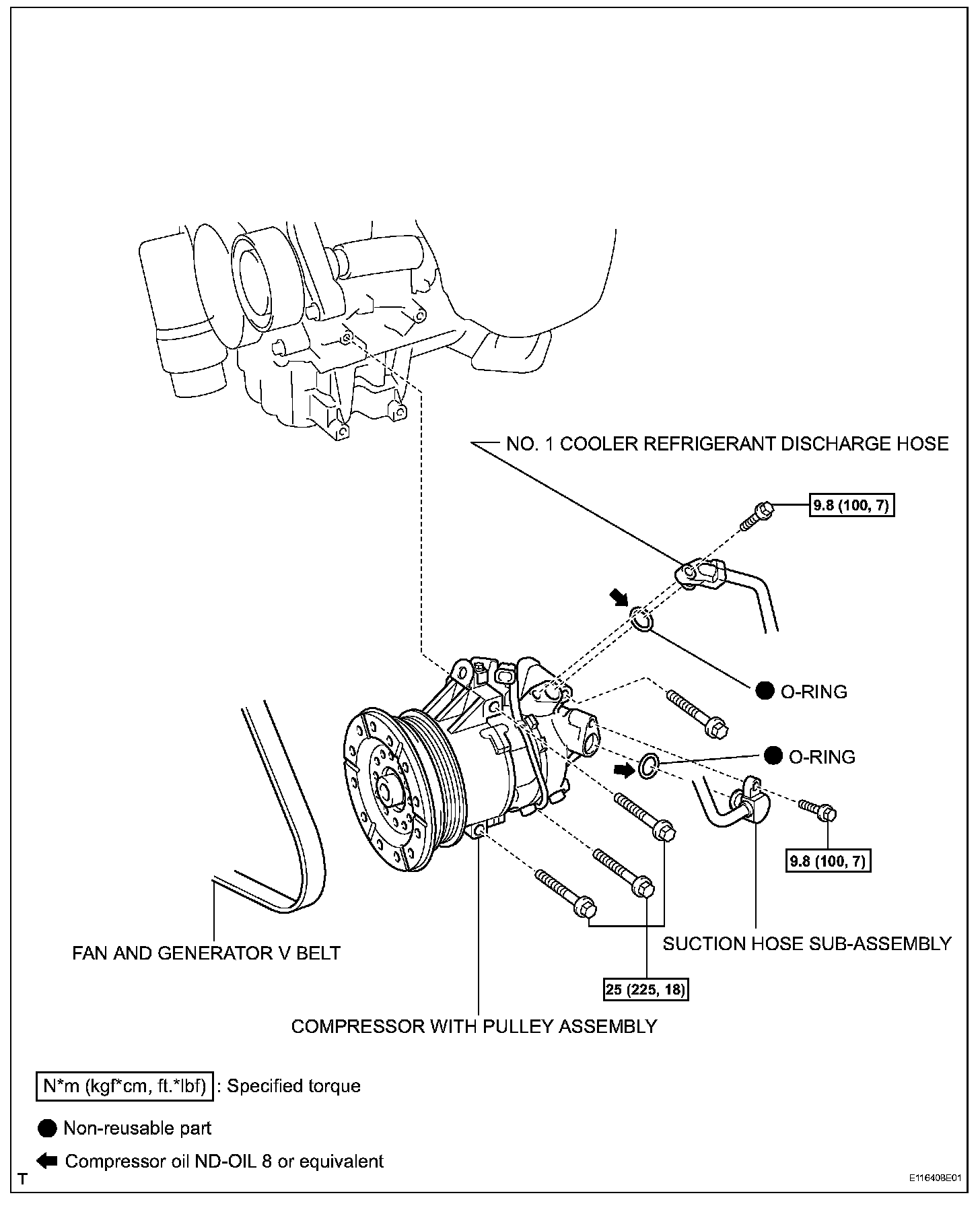 NO. 1 COOLER REFRIGERANT DISCHARGE HOSE

9.8 (100, 7)

O-RING

O-RING

9.8 (100, 7)

SUCTION HOSE SUB-ASSEMBLY

FAN AND GENERATOR V BELT

25 (225, 18)

COMPRESSOR WITH PULLEY ASSEMBLY

N*m (kgf*cm, ft.*lbf) : Specified torque

Non-reusable part

Compressor oil ND-OIL 8 or equivalent

T

E116408E01