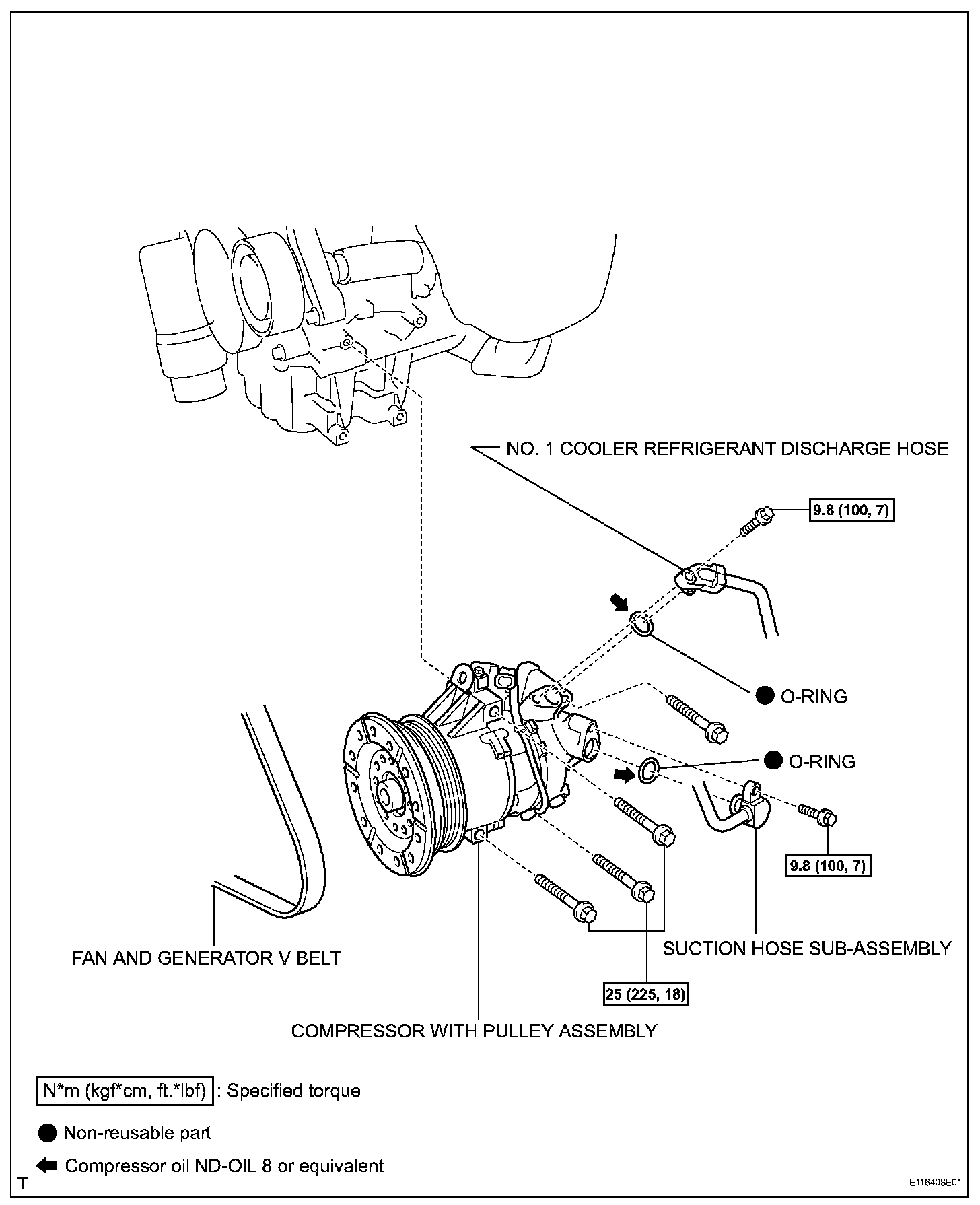 NO. 1 COOLER REFRIGERANT DISCHARGE HOSE

9.8 (100, 7)

O-RING

O-RING

9.8 (100, 7)

SUCTION HOSE SUB-ASSEMBLY

FAN AND GENERATOR V BELT

25 (225, 18)

COMPRESSOR WITH PULLEY ASSEMBLY

N*m (kgf*cm, ft.*lbf) : Specified torque

Non-reusable part

Compressor oil ND-OIL 8 or equivalent

T

E116408E01