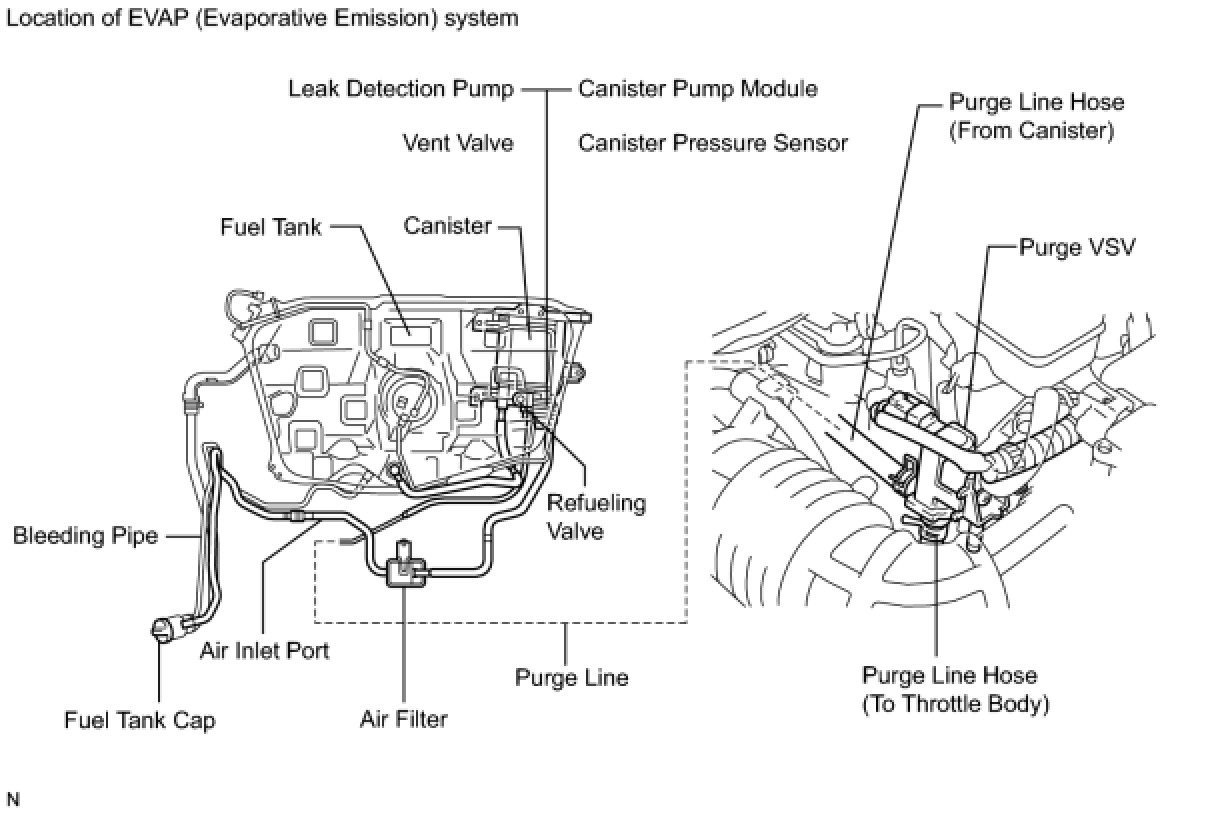 Location of EVAP (Evaporative Emission) system

Leak Detection Pump

Canister Pump Module

Vent Valve

Canister Pressure Sensor

Purge Line Hose (From Canister)

Fuel Tank

Canister

Purge VSV

Refueling Valve

Bleeding Pipe

Air Inlet Port

Purge Line

Purge Line Hose (To Throttle Body)

Fuel Tank Cap

Air Filter

N