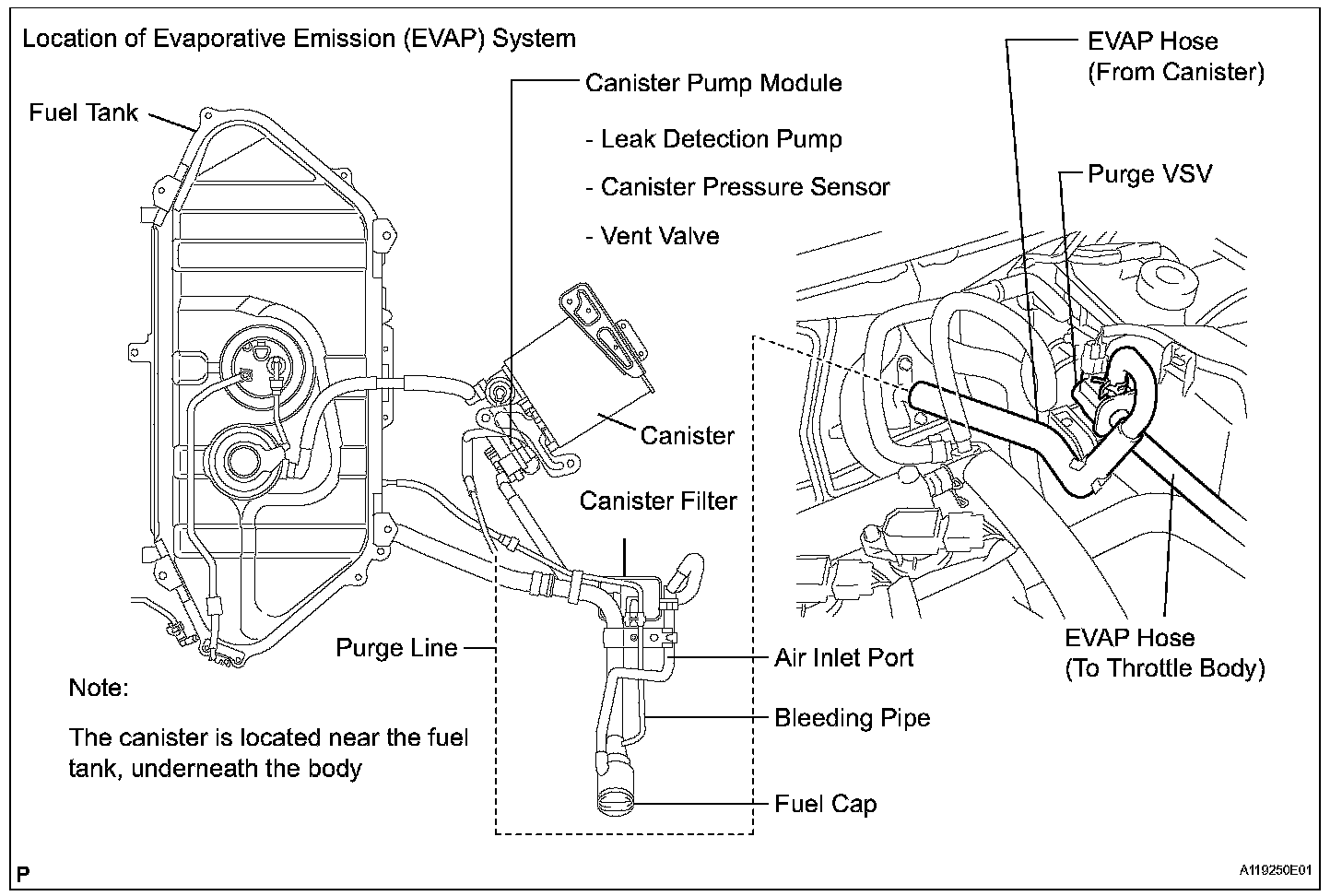 Location of Evaporative Emission (EVAP) System

Fuel Tank

Canister Pump Module

- Leak Detection Pump

- Canister Pressure Sensor

- Vent Valve

EVAP Hose
(From Canister)

Purge VSV

Canister

Canister Filter

Purge Line

Air Inlet Port

Bleeding Pipe

Fuel Cap

EVAP Hose
(To Throttle Body)

Note:

The canister is located near the fuel tank, underneath the body

P

A119250E01