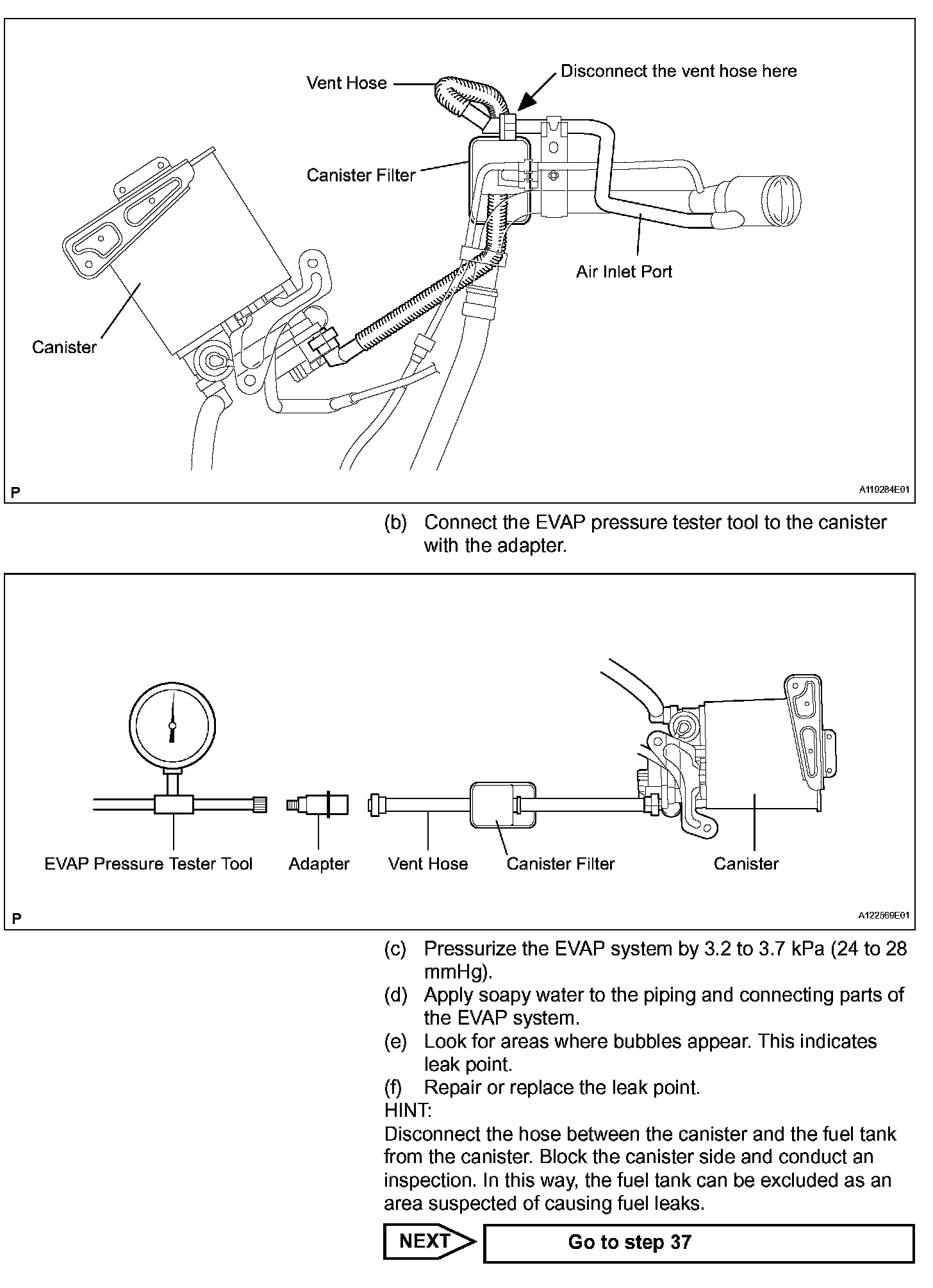 Vent Hose

Disconnect the vent hose here

Canister Filter

Air Inlet Port

Canister

P

A119284E01

(b) Connect the EVAP pressure tester tool to the canister with the adapter.

EVAP Pressure Tester Tool

Adapter

Vent Hose

Canister Filter

Canister

P

A122569E01

(c) Pressurize the EVAP system by 3.2 to 3.7 kPa (24 to 28 mmHg).

(d) Apply soapy water to the piping and connecting parts of the EVAP system.

(e) Look for areas where bubbles appear. This indicates leak point.

(f) Repair or replace the leak point.

HINT:

Disconnect the hose between the canister and the fuel tank from the canister. Block the canister side and conduct an inspection. In this way, the fuel tank can be excluded as an area suspected of causing fuel leaks.

NEXT

Go to step 37