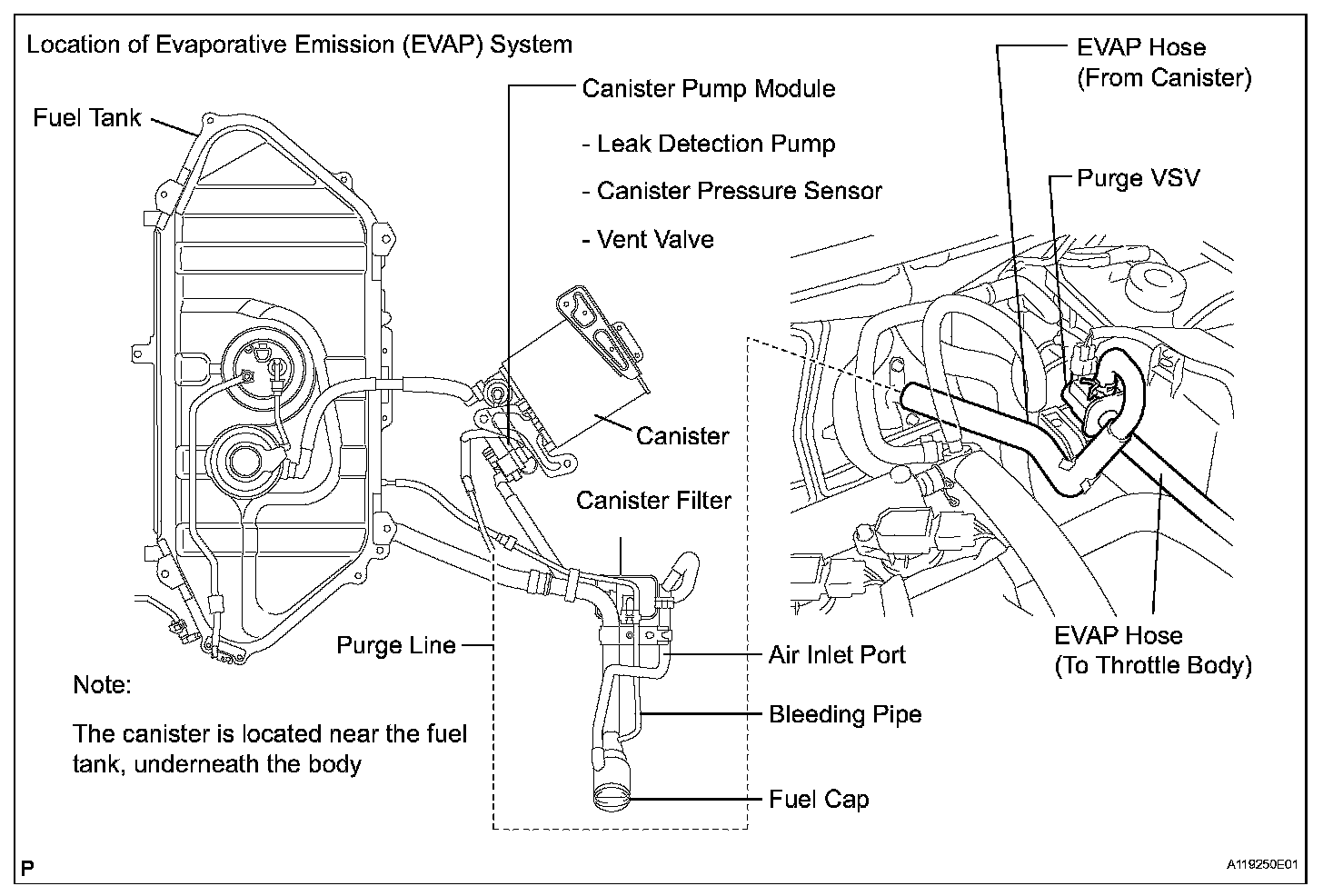 Location of Evaporative Emission (EVAP) System

Fuel Tank

Canister Pump Module

- Leak Detection Pump

- Canister Pressure Sensor

- Vent Valve

EVAP Hose
(From Canister)

Purge VSV

Canister

Canister Filter

Purge Line

Air Inlet Port

Bleeding Pipe

Fuel Cap

EVAP Hose
(To Throttle Body)

Note:

The canister is located near the fuel tank, underneath the body

P

A119250E01