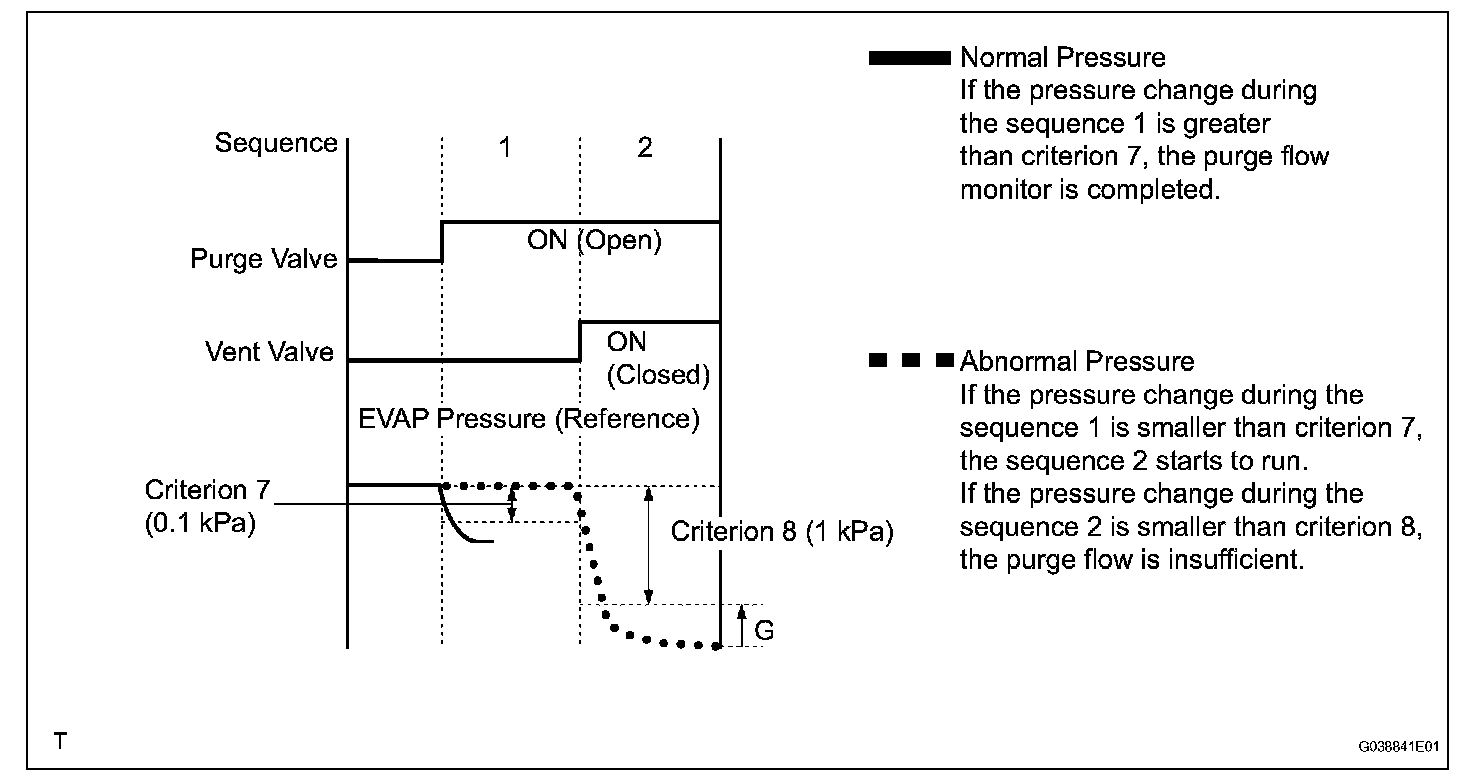 Sequence
1
2
Purge Valve
ON (Open)
Vent Valve
ON (Closed)
EVAP Pressure (Reference)
Criterion 7 (0.1 kPa)
Criterion 8 (1 kPa)
G

Normal Pressure
If the pressure change during the sequence 1 is greater than criterion 7, the purge flow monitor is completed.

Abnormal Pressure
If the pressure change during the sequence 1 is smaller than criterion 7, the sequence 2 starts to run.
If the pressure change during the sequence 2 is smaller than criterion 8, the purge flow is insufficient.

T
G038841E01