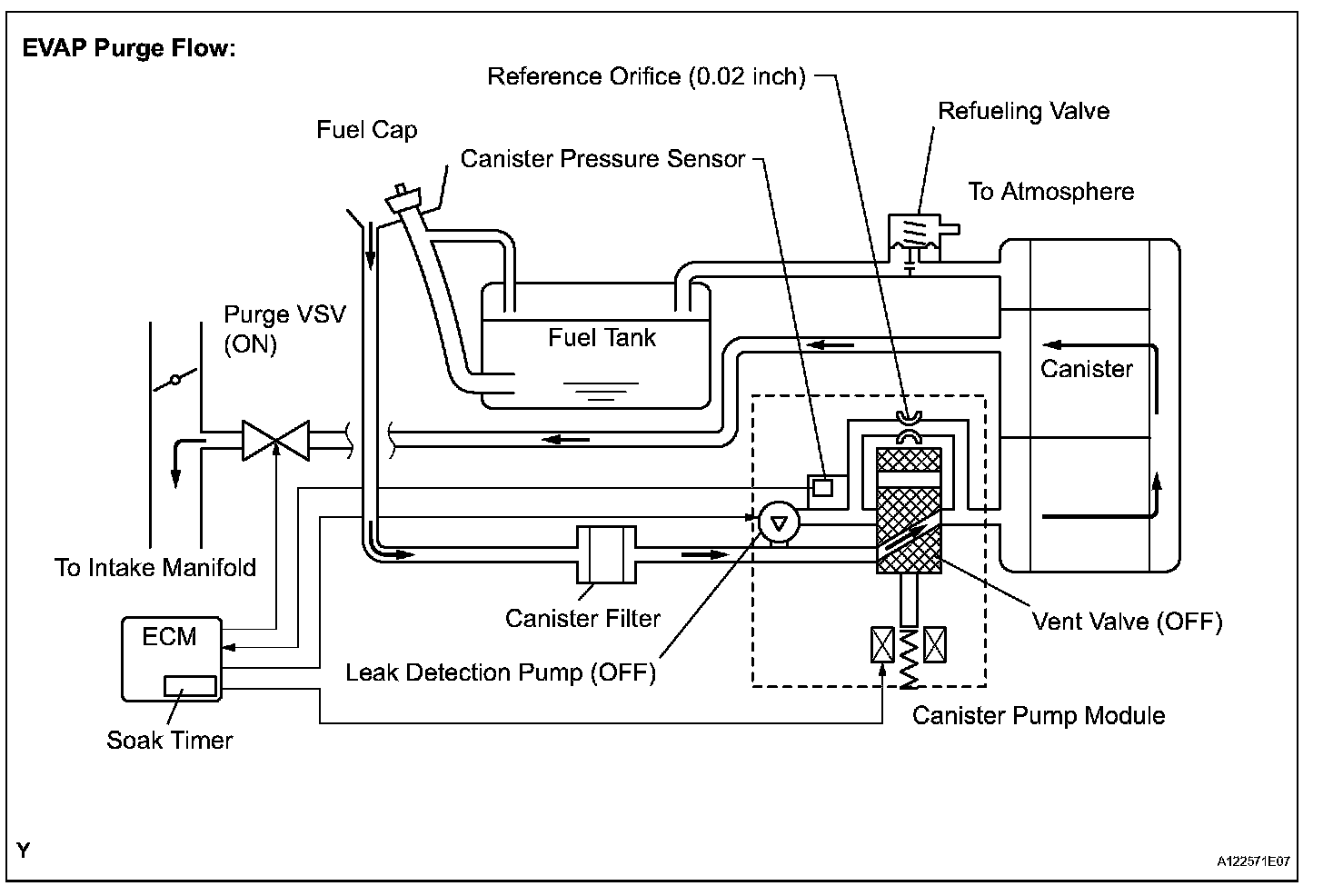 EVAP Purge Flow:

Reference Orifice (0.02 inch)

Refueling Valve

Fuel Cap

Canister Pressure Sensor

To Atmosphere

Purge VSV (ON)

Fuel Tank

Canister

To Intake Manifold

Canister Filter

Vent Valve (OFF)

ECM

Leak Detection Pump (OFF)

Canister Pump Module

Soak Timer

Y

A122571E07