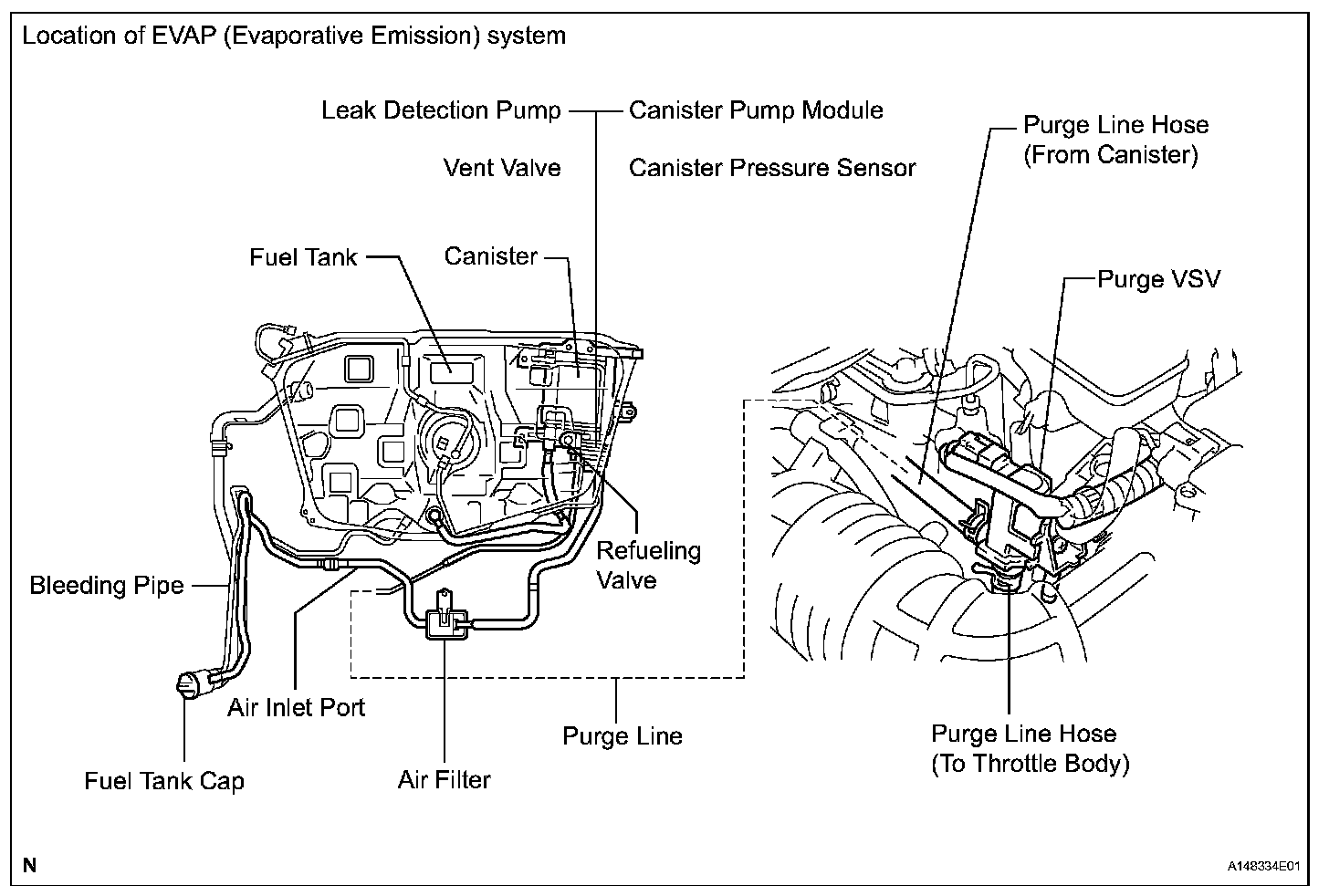 Location of EVAP (Evaporative Emission) system

Leak Detection Pump

Canister Pump Module

Vent Valve

Canister Pressure Sensor

Purge Line Hose (From Canister)

Fuel Tank

Canister

Purge VSV

Refueling Valve

Bleeding Pipe

Air Inlet Port

Purge Line

Purge Line Hose (To Throttle Body)

Fuel Tank Cap

Air Filter

N

A148334E01