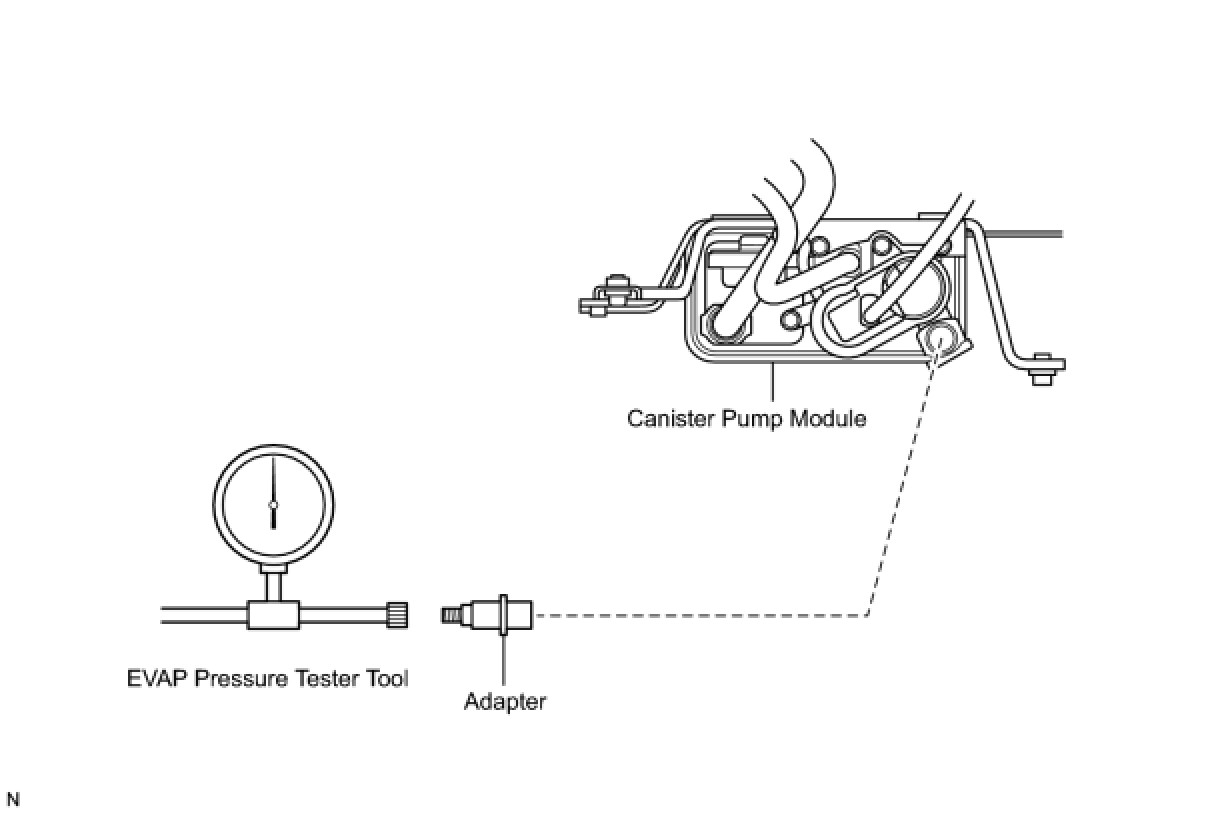 Canister Pump Module

EVAP Pressure Tester Tool

Adapter

N