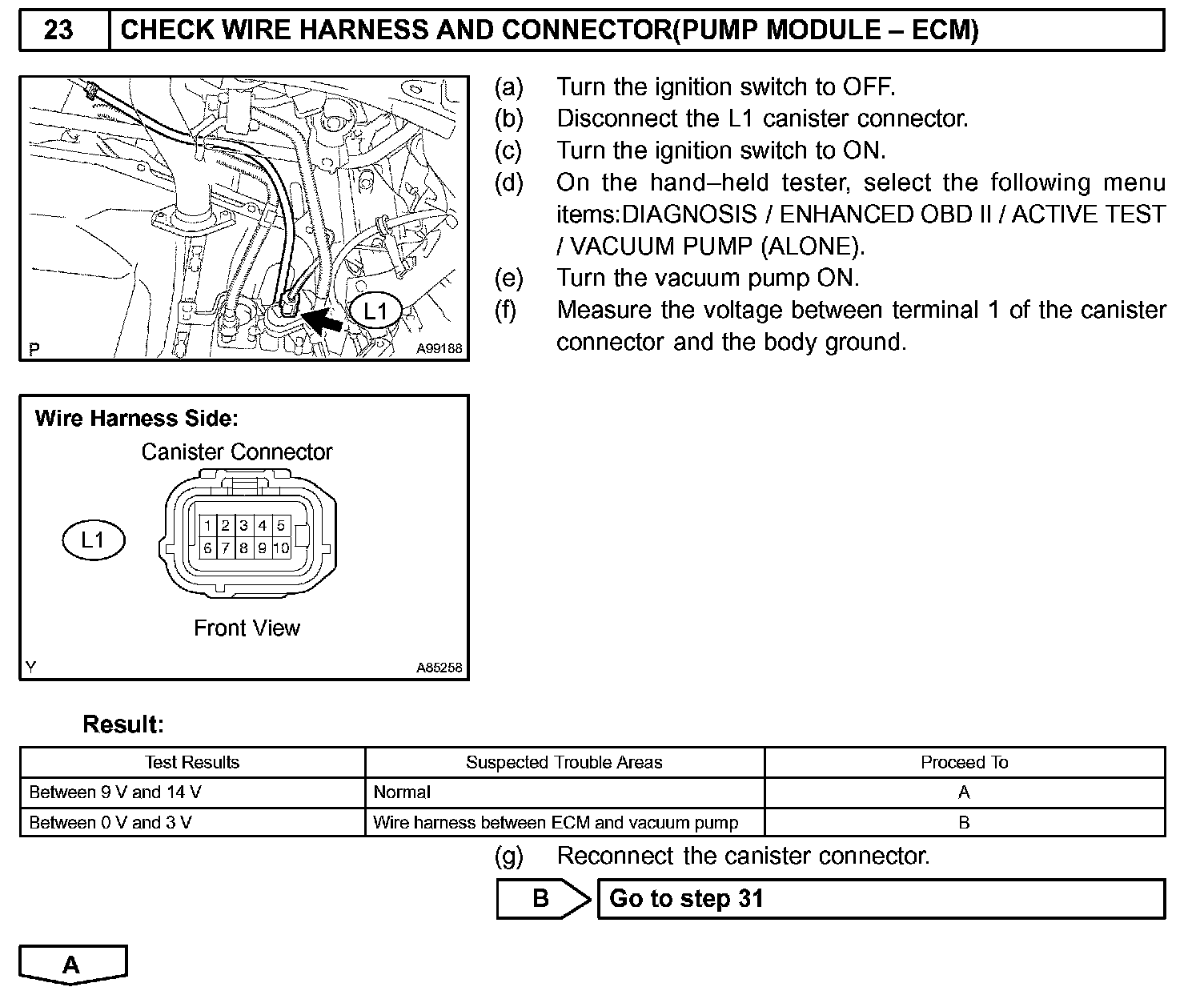 23 CHECK WIRE HARNESS AND CONNECTOR(PUMP MODULE – ECM)

L1

P A99188

(a) Turn the ignition switch to OFF.
(b) Disconnect the L1 canister connector.
(c) Turn the ignition switch to ON.
(d) On the hand–held tester, select the following menu items:DIAGNOSIS / ENHANCED OBD II / ACTIVE TEST / VACUUM PUMP (ALONE).
(e) Turn the vacuum pump ON.
(f) Measure the voltage between terminal 1 of the canister connector and the body ground.

Wire Harness Side:

Canister Connector

L1

1 2 3 4 5
6 7 8 9 10

Front View

Y A85258

Result:

| Test Results | Suspected Trouble Areas | Proceed To |
|---|---|---|
| Between 9 V and 14 V | Normal | A |
| Between 0 V and 3 V | Wire harness between ECM and vacuum pump | B |

(g) Reconnect the canister connector.

B Go to step 31

A