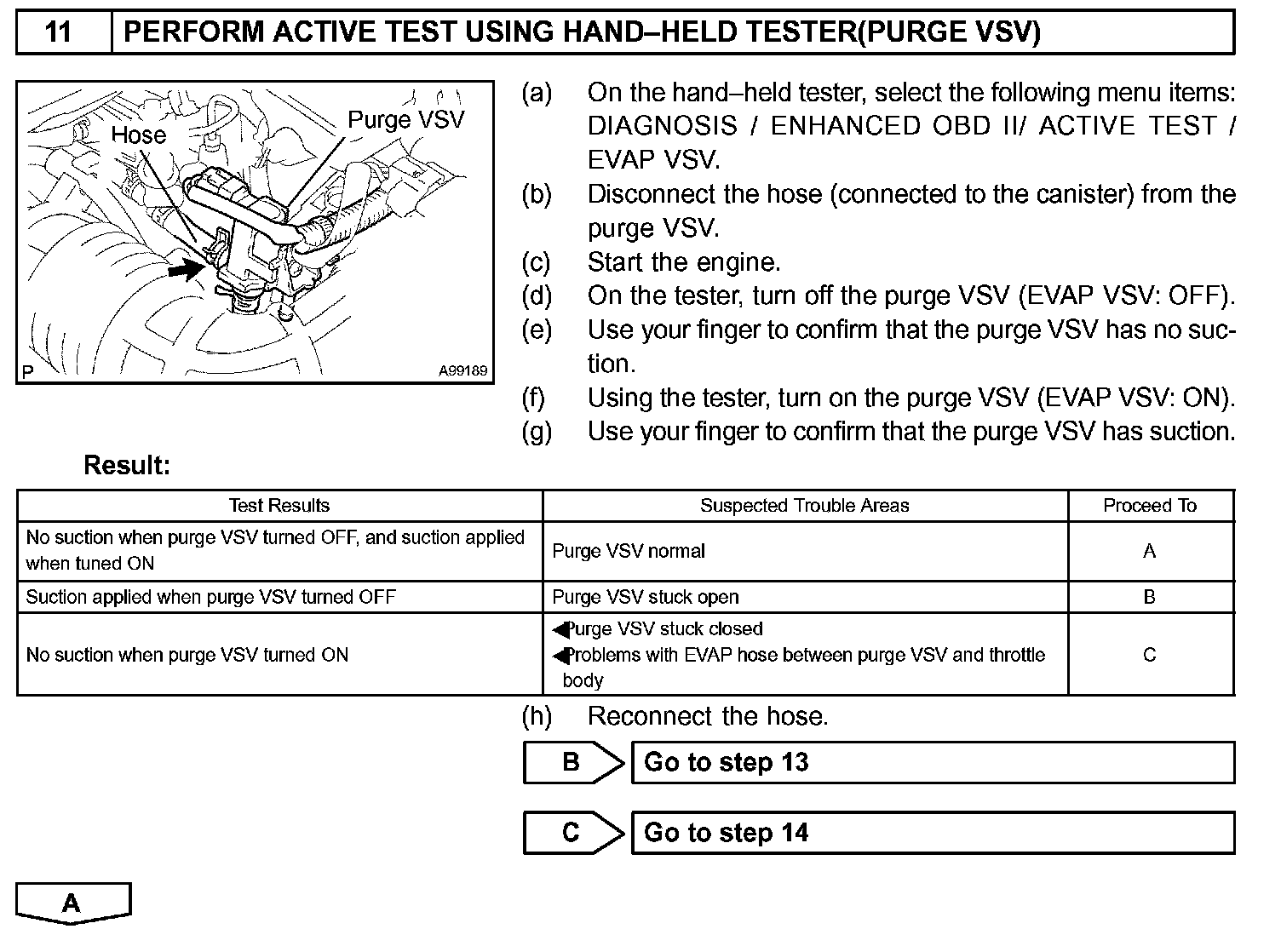 11 PERFORM ACTIVE TEST USING HAND–HELD TESTER(PURGE VSV)

Hose
Purge VSV
P
A99189

(a) On the hand–held tester, select the following menu items: DIAGNOSIS / ENHANCED OBD II/ ACTIVE TEST / EVAP VSV.
(b) Disconnect the hose (connected to the canister) from the purge VSV.
(c) Start the engine.
(d) On the tester, turn off the purge VSV (EVAP VSV: OFF).
(e) Use your finger to confirm that the purge VSV has no suction.
(f) Using the tester, turn on the purge VSV (EVAP VSV: ON).
(g) Use your finger to confirm that the purge VSV has suction.

Result:

| Test Results | Suspected Trouble Areas | Proceed To |
|---|---|---|
| No suction when purge VSV turned OFF, and suction applied when tuned ON | Purge VSV normal | A |
| Suction applied when purge VSV turned OFF | Purge VSV stuck open | B |
| No suction when purge VSV turned ON | ◀Purge VSV stuck closed ◀Problems with EVAP hose between purge VSV and throttle body | C |

(h) Reconnect the hose.

B Go to step 13

C Go to step 14

A