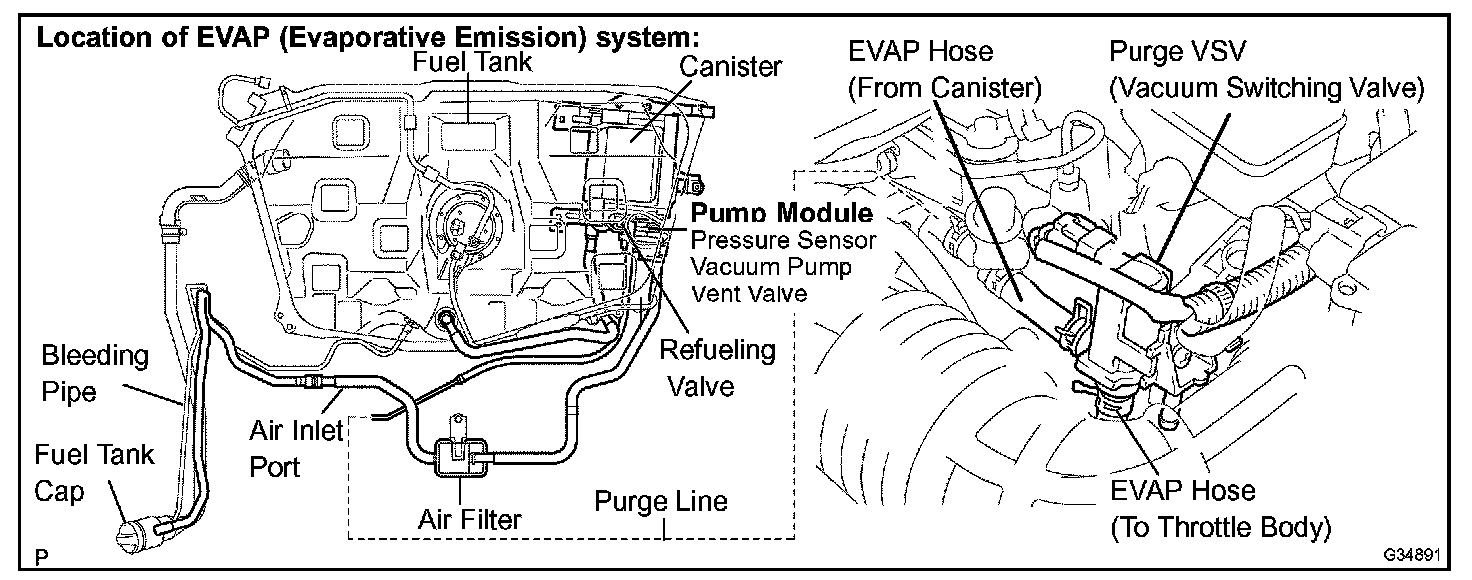 Location of EVAP (Evaporative Emission) system:

Fuel Tank

Canister

Pump Module
Pressure Sensor
Vacuum Pump
Vent Valve

Refueling Valve

Bleeding Pipe

Air Inlet Port

Fuel Tank Cap

Air Filter

Purge Line

EVAP Hose (From Canister)

Purge VSV (Vacuum Switching Valve)

EVAP Hose (To Throttle Body)

P

G34891