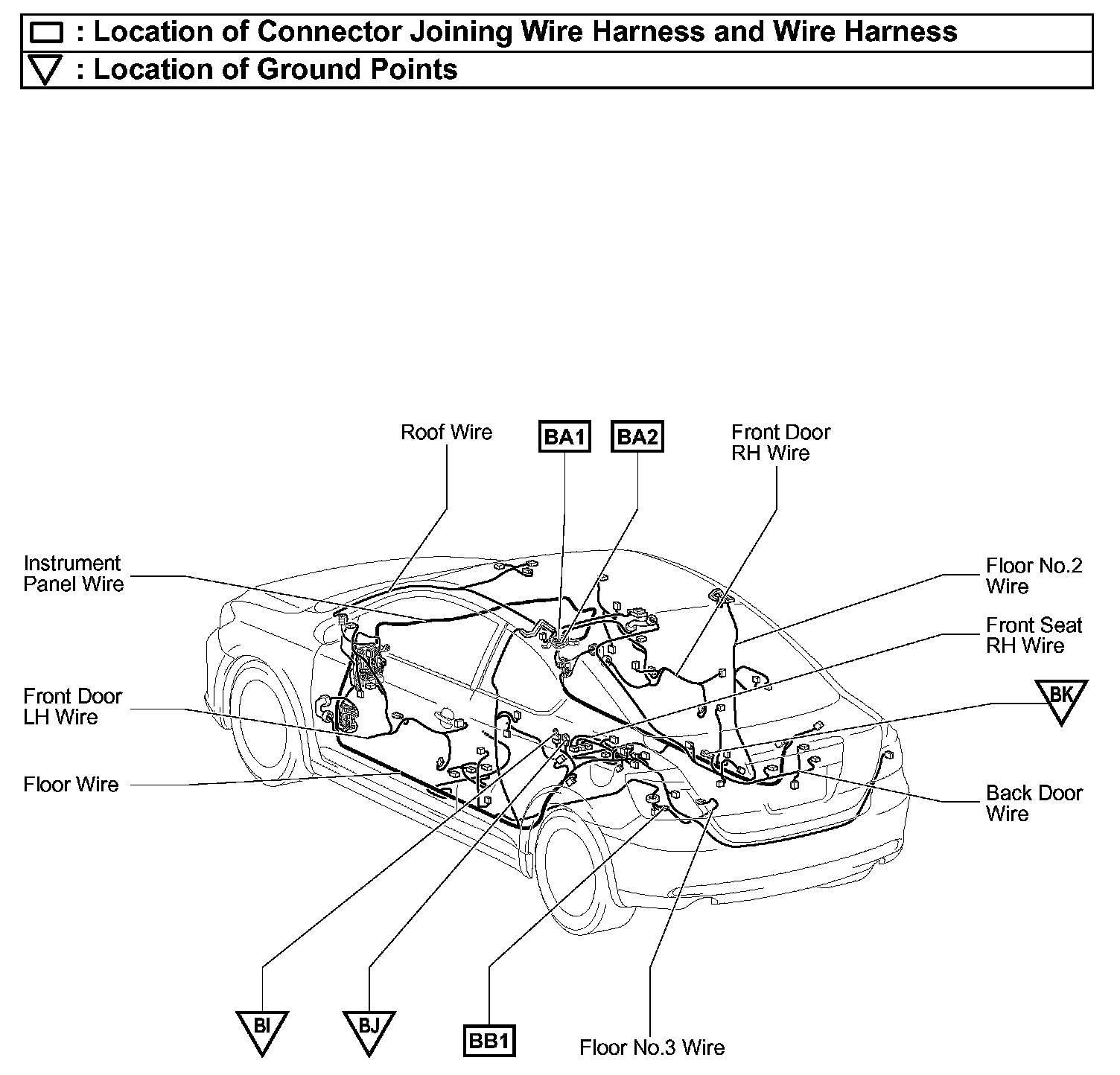 : Location of Connector Joining Wire Harness and Wire Harness
: Location of Ground Points

Roof Wire

BA1

BA2

Front Door RH Wire

Instrument Panel Wire

Floor No.2 Wire

Front Seat RH Wire

Front Door LH Wire

BK

Floor Wire

Back Door Wire

BI

BJ

BB1

Floor No.3 Wire