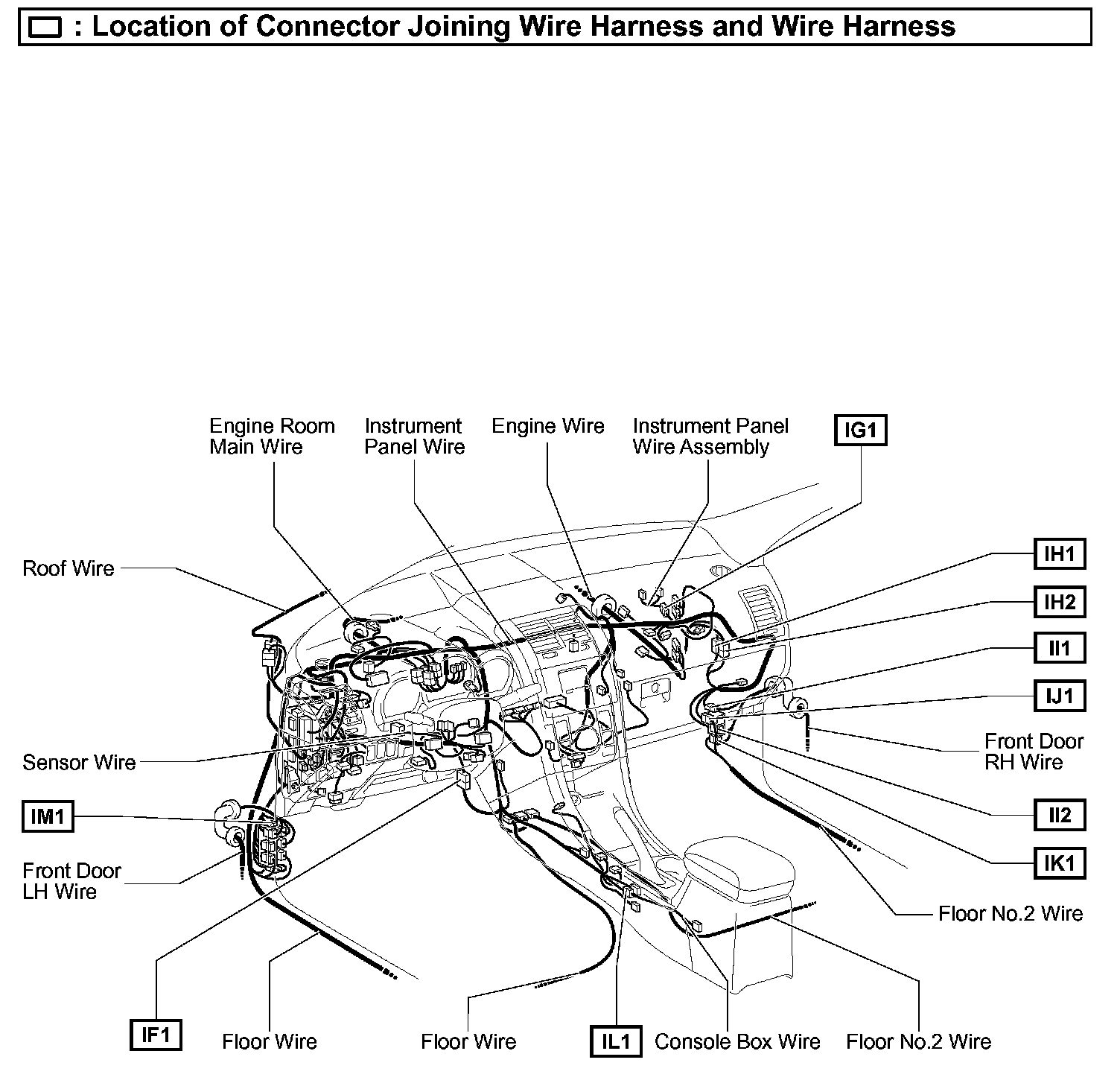 : Location of Connector Joining Wire Harness and Wire Harness

Engine Room Main Wire

Instrument Panel Wire

Engine Wire

Instrument Panel Wire Assembly

IG1

Roof Wire

IH1

IH2

II1

IJ1

Front Door RH Wire

Sensor Wire

IM1

II2

IK1

Front Door LH Wire

Floor No.2 Wire

IF1

Floor Wire

Floor Wire

IL1

Console Box Wire

Floor No.2 Wire