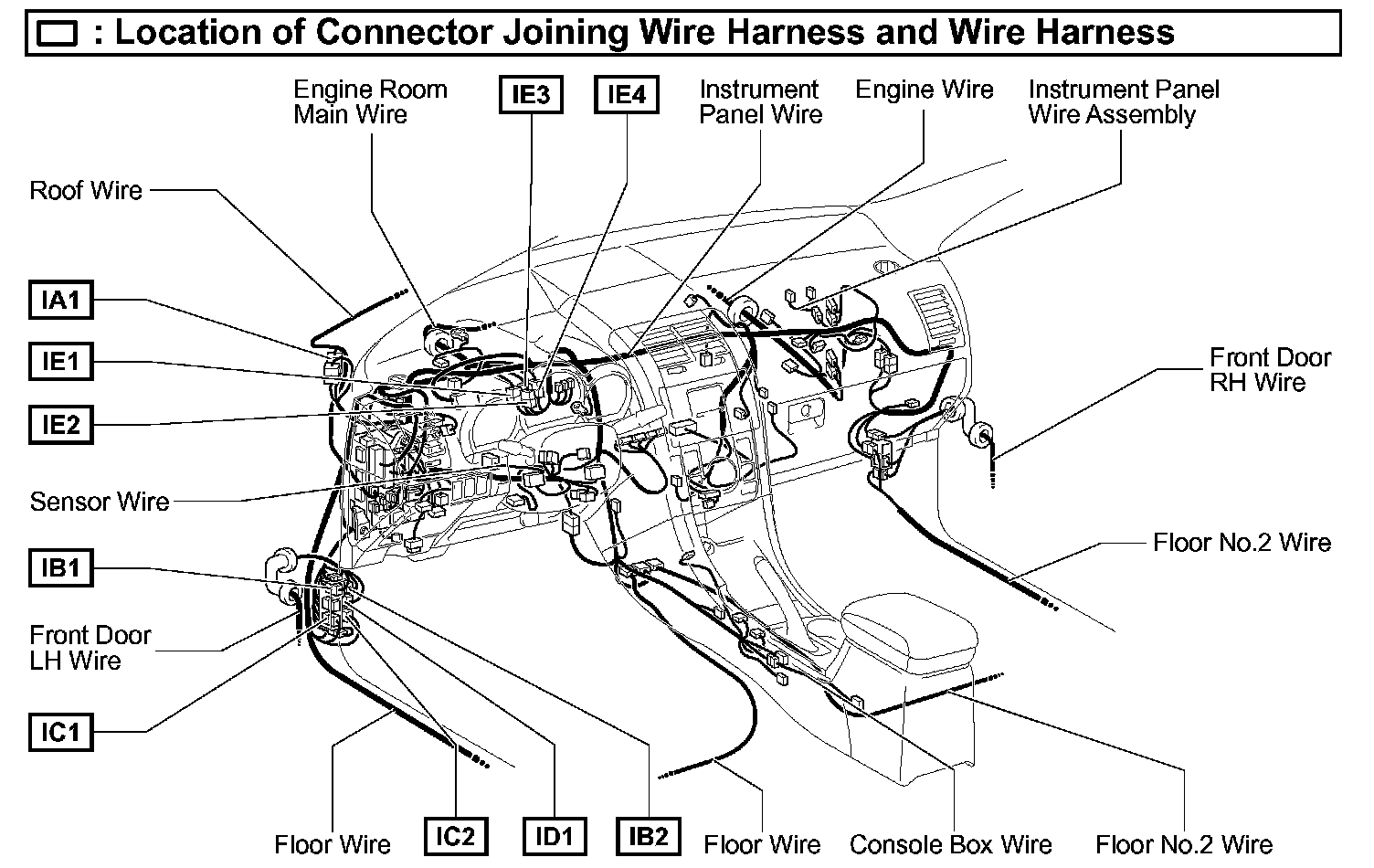 : Location of Connector Joining Wire Harness and Wire Harness

Engine Room Main Wire

IE3

IE4

Instrument Panel Wire

Engine Wire

Instrument Panel Wire Assembly

Roof Wire

IA1

IE1

IE2

Sensor Wire

IB1

Front Door LH Wire

IC1

Front Door RH Wire

Floor No.2 Wire

Floor Wire

IC2

ID1

IB2

Floor Wire

Console Box Wire

Floor No.2 Wire