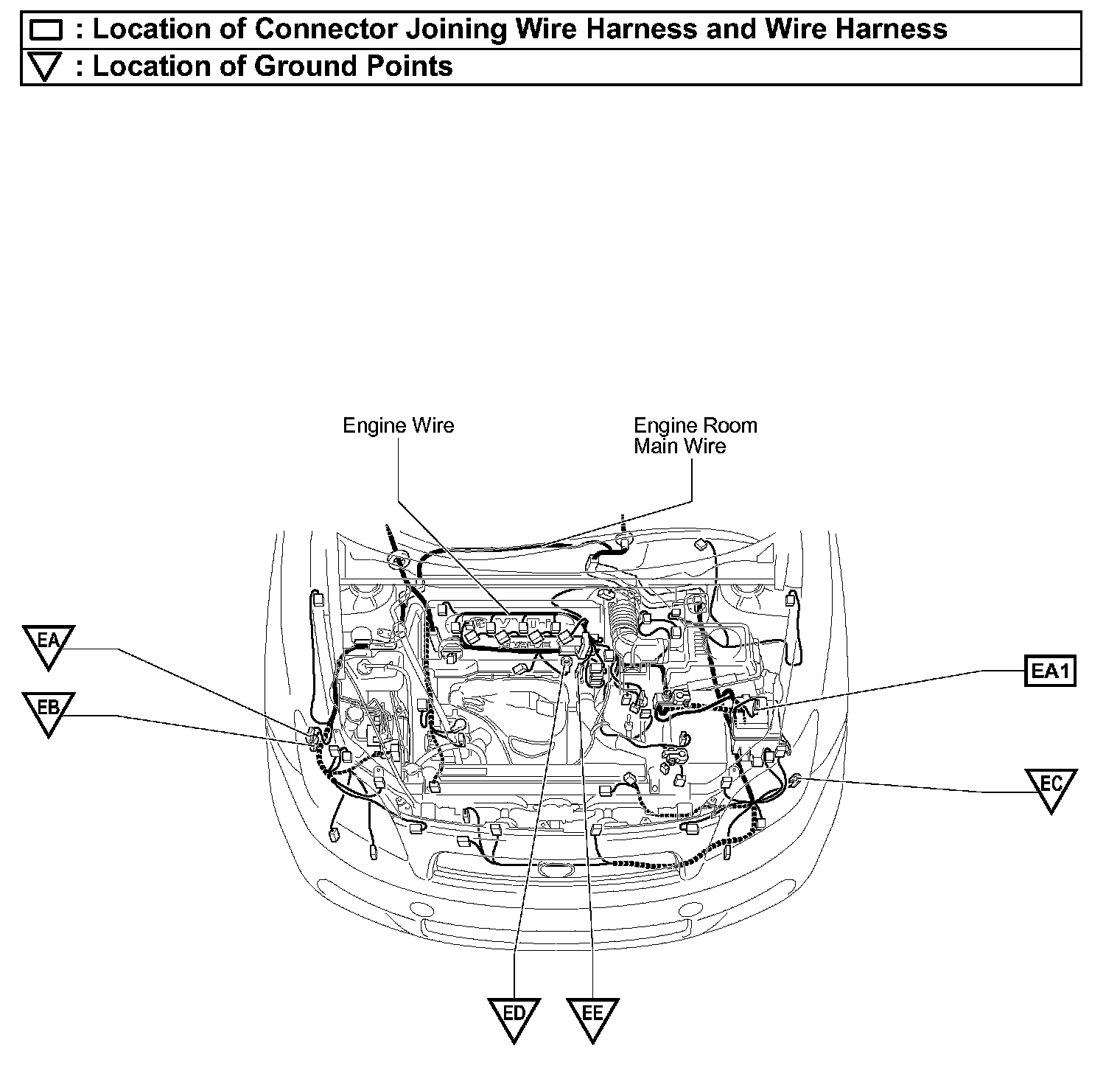 : Location of Connector Joining Wire Harness and Wire Harness
: Location of Ground Points

Engine Wire
Engine Room Main Wire

EA
EB
EA1
EC
ED
EE