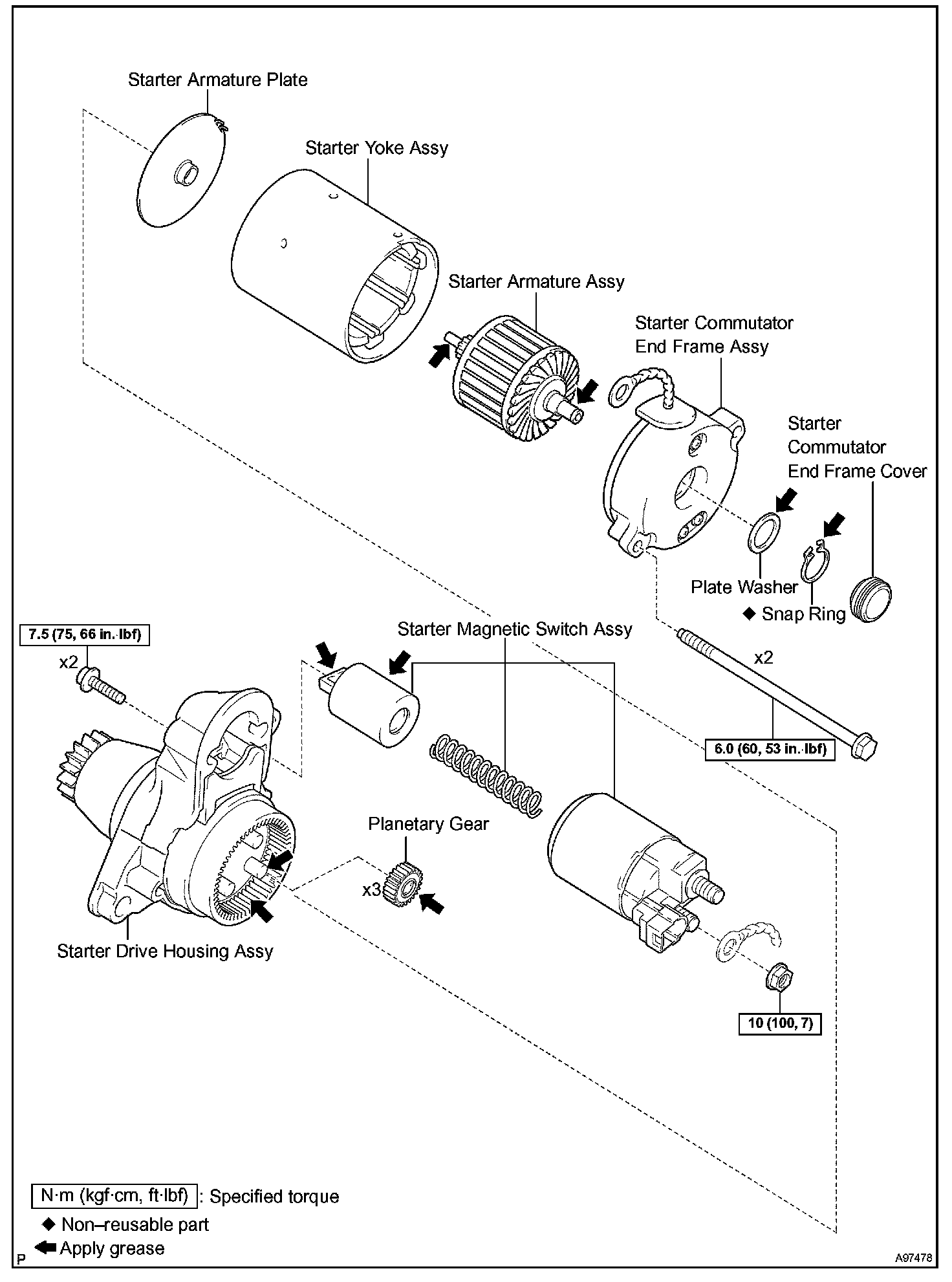 Starter Armature Plate

Starter Yoke Assy

Starter Armature Assy

Starter Commutator End Frame Assy

Starter Commutator End Frame Cover

Plate Washer

◆ Snap Ring

7.5 (75, 66 in.·lbf)

x2

Starter Magnetic Switch Assy

x2

6.0 (60, 53 in.·lbf)

Planetary Gear

x3

Starter Drive Housing Assy

10 (100, 7)

N·m (kgf·cm, ft·lbf) : Specified torque

◆ Non–reusable part

Apply grease

P

A97478