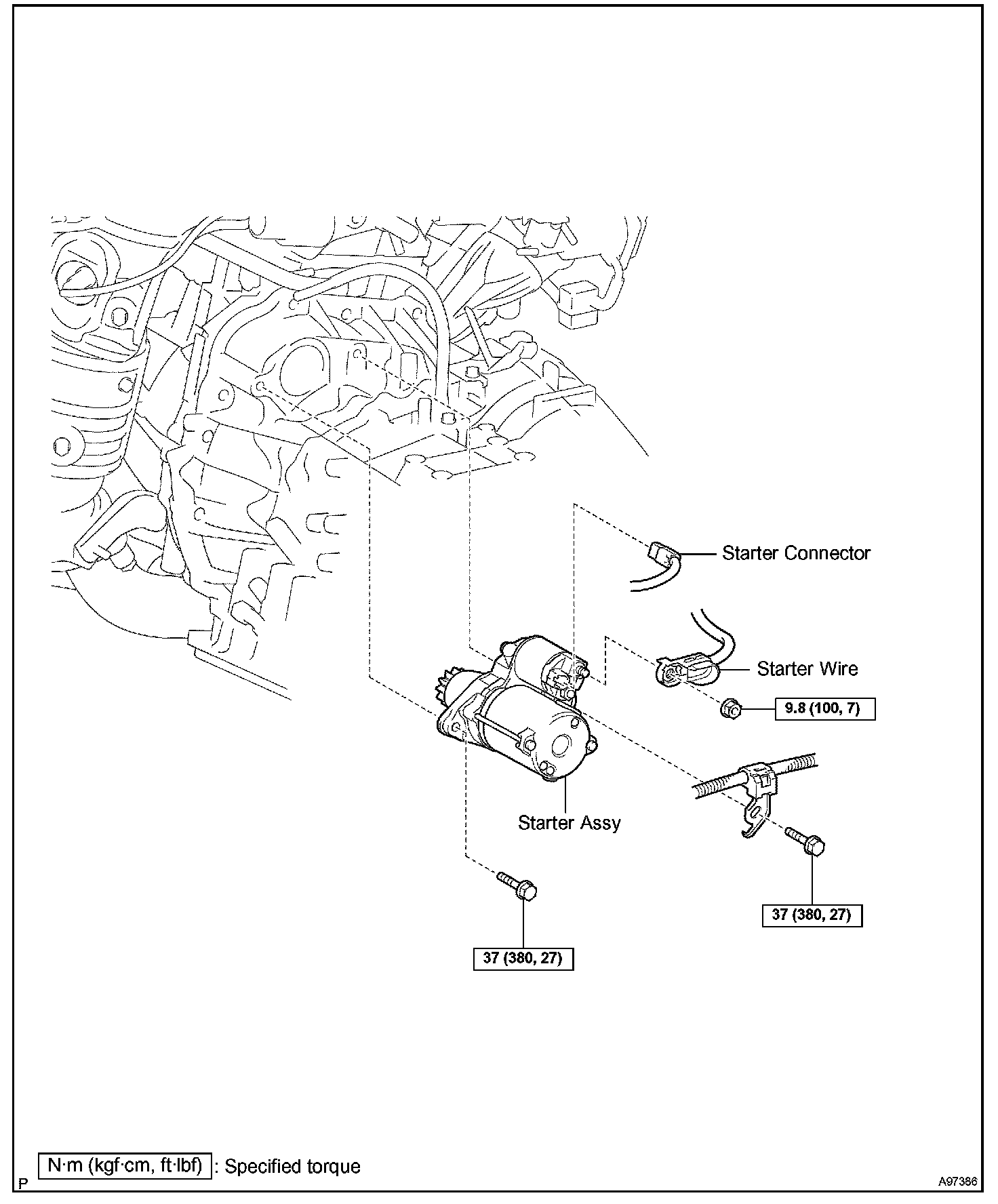 Starter Connector

Starter Wire

9.8 (100, 7)

Starter Assy

37 (380, 27)

37 (380, 27)

N·m (kgf·cm, ft·lbf) : Specified torque

P

A97386